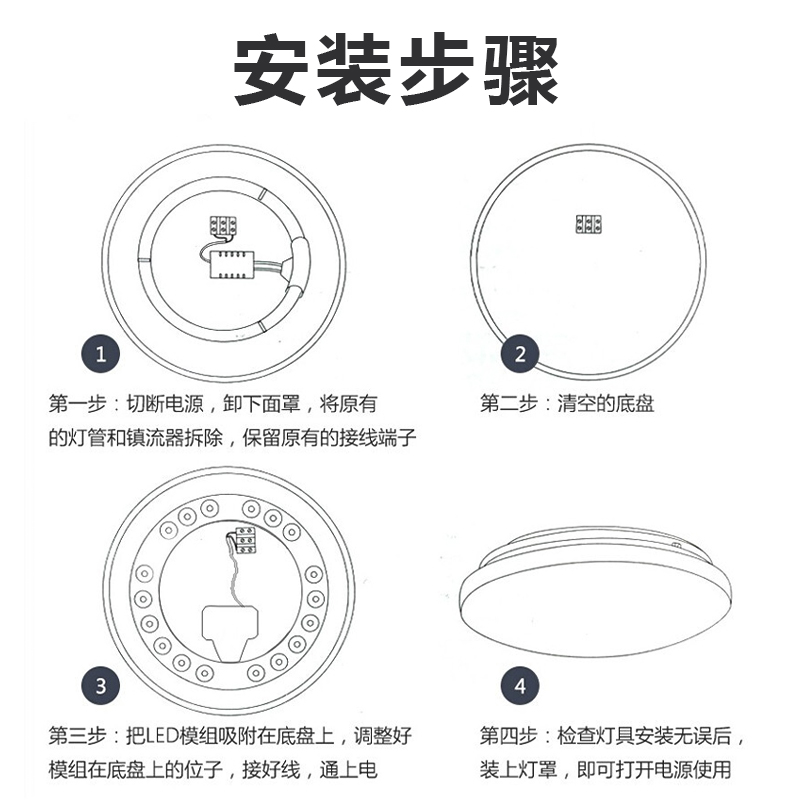 安装步骤

1

第一步：切断电源，卸下面罩，将原有的灯管和镇流器拆除，保留原有的接线端子

2

第二步：清空的底盘

3

第三步：把LED模组吸附在底盘上，调整好模组在底盘上的位子，接好线，通上电

4

第四步：检查灯具安装无误后，装上灯罩，即可打开电源使用