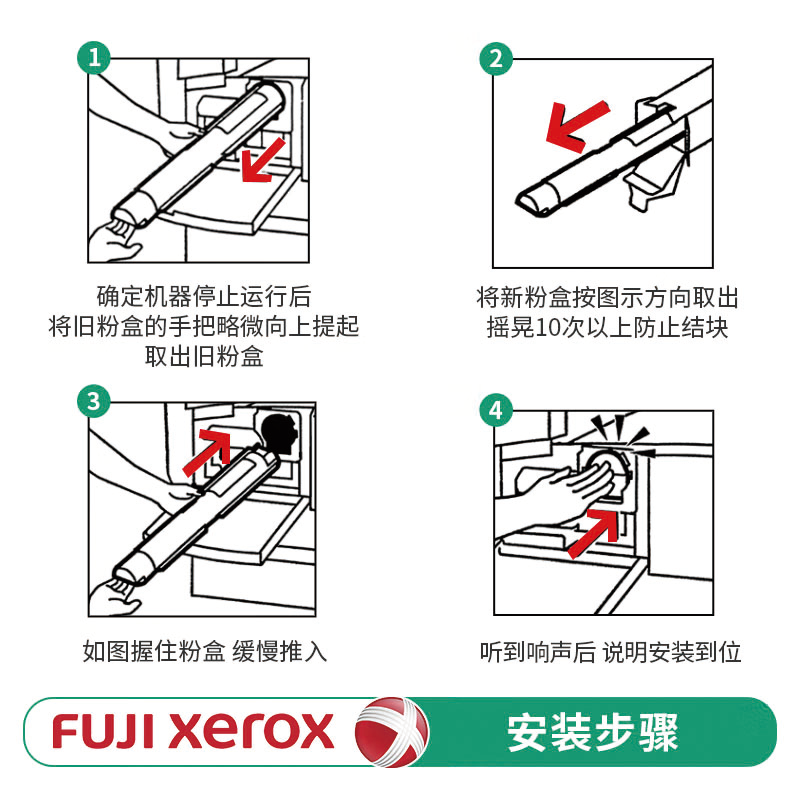 1

确定机器停止运行后
将旧粉盒的手把略微向上提起
取出旧粉盒

2

将新粉盒按图示方向取出
摇晃10次以上防止结块

3

如图握住粉盒 缓慢推入

4

听到响声后 说明安装到位

FUJI xerox

安装步骤