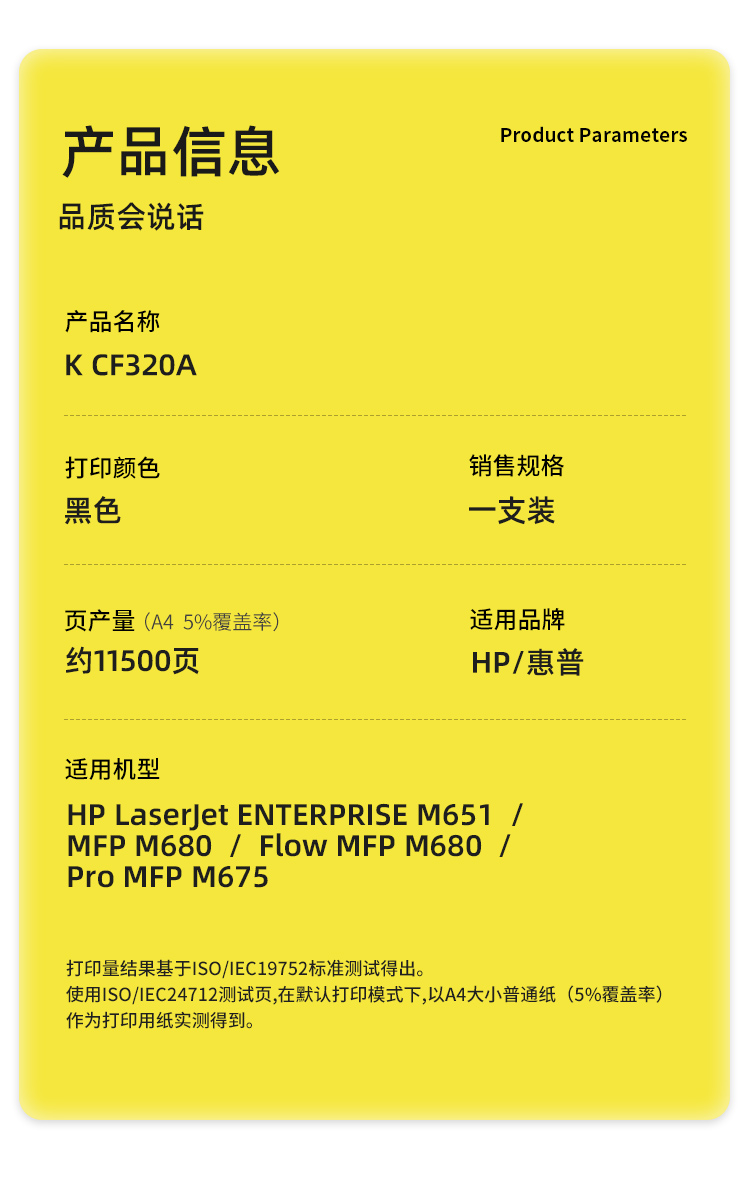 产品信息

Product Parameters

品质会说话

产品名称
K CF320A

打印颜色
黑色

销售规格
一支装

页产量（A4 5%覆盖率）
约11500页

适用品牌
HP/惠普

适用机型
HP LaserJet ENTERPRISE M651 / MFP M680 / Flow MFP M680 / Pro MFP M675

打印量结果基于ISO/IEC19752标准测试得出。
使用ISO/IEC24712测试页,在默认打印模式下,以A4大小普通纸（5%覆盖率）作为打印用纸实测得到。