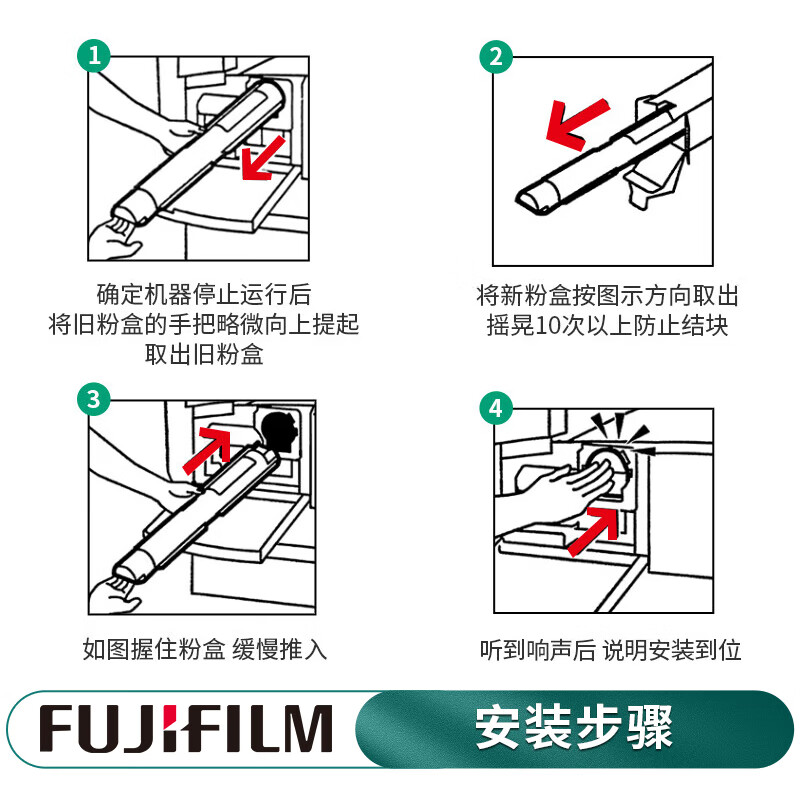 1

确定机器停止运行后
将旧粉盒的手把略微向上提起
取出旧粉盒

2

将新粉盒按图示方向取出
摇晃10次以上防止结块

3

如图握住粉盒 缓慢推入

4

听到响声后 说明安装到位

FUJIFILM

安装步骤