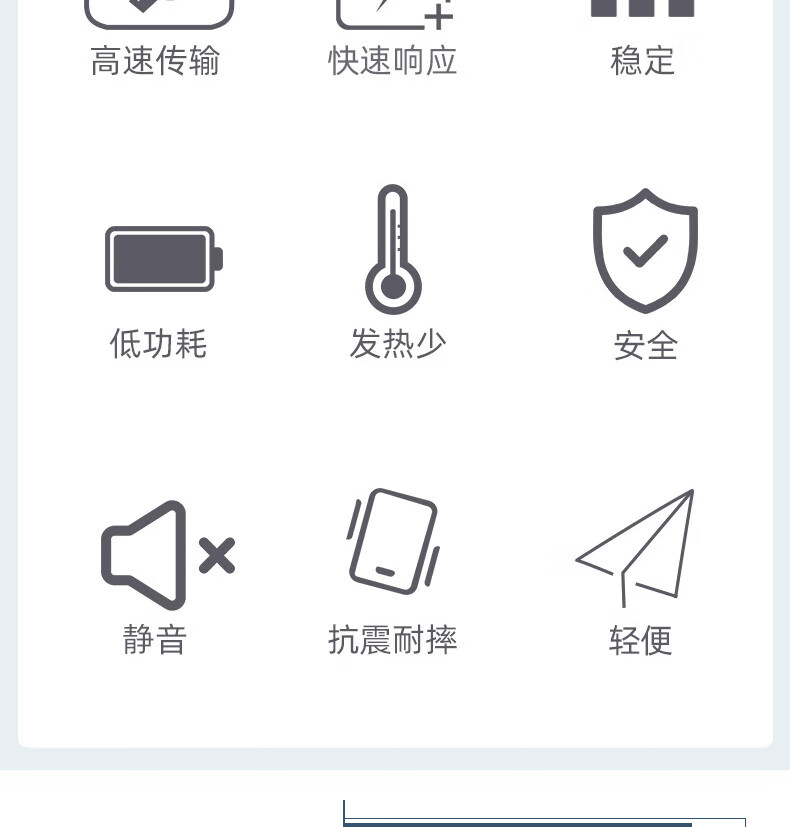 高速传输
快速响应
稳定

低功耗
发热少
安全

静音
抗震耐摔
轻便