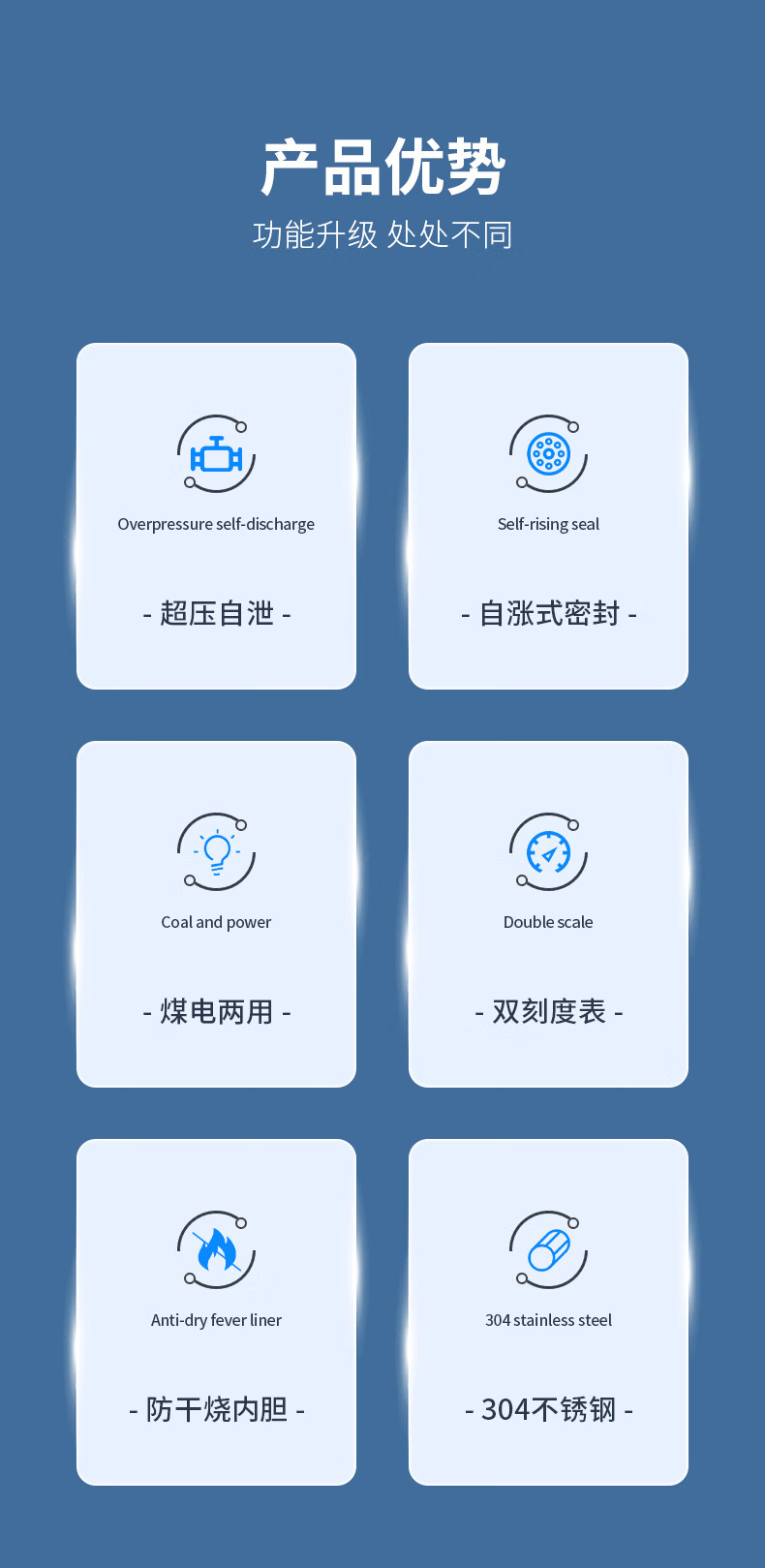 产品优势

功能升级 处处不同

Overpressure self-discharge

- 超压自泄 -

Self-rising seal

- 自涨式密封 -

Coal and power

- 煤电两用 -

Double scale

- 双刻度表 -

Anti-dry fever liner

- 防干烧内胆 -

304 stainless steel

- 304不锈钢 -