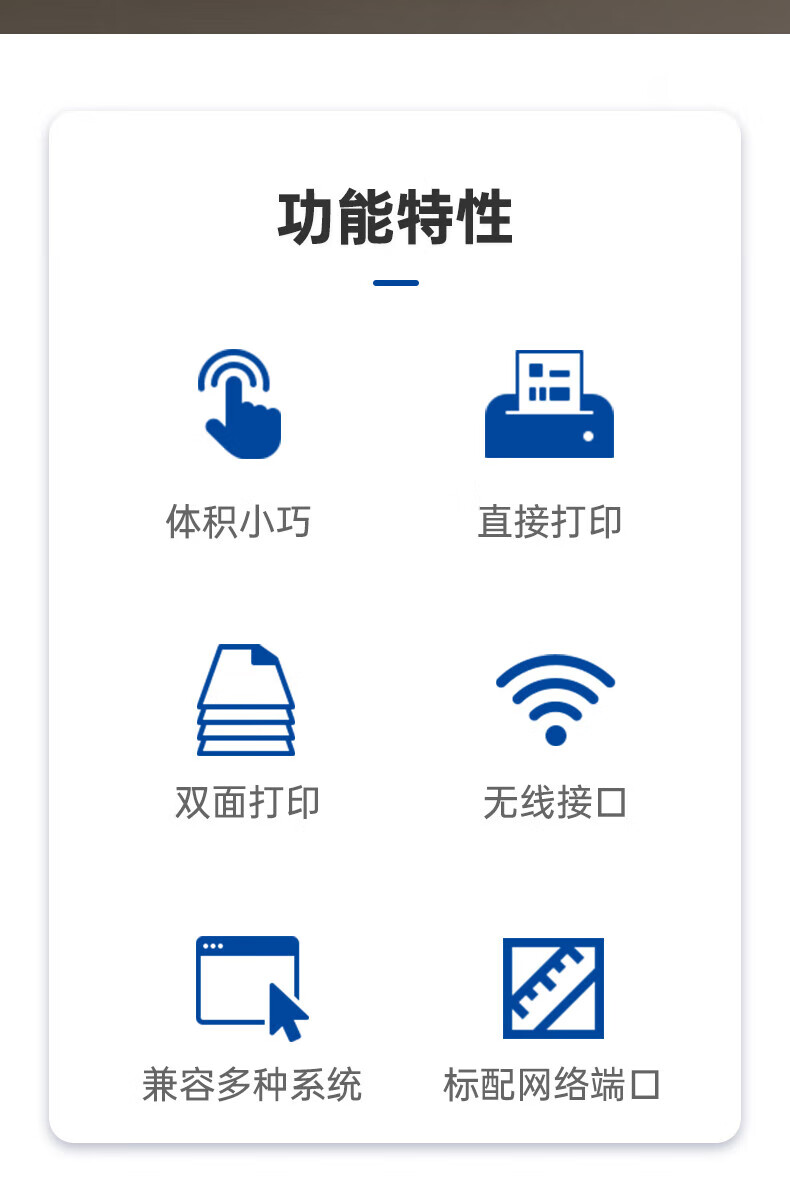 功能特性

体积小巧

直接打印

双面打印

无线接口

兼容多种系统

标配网络端口