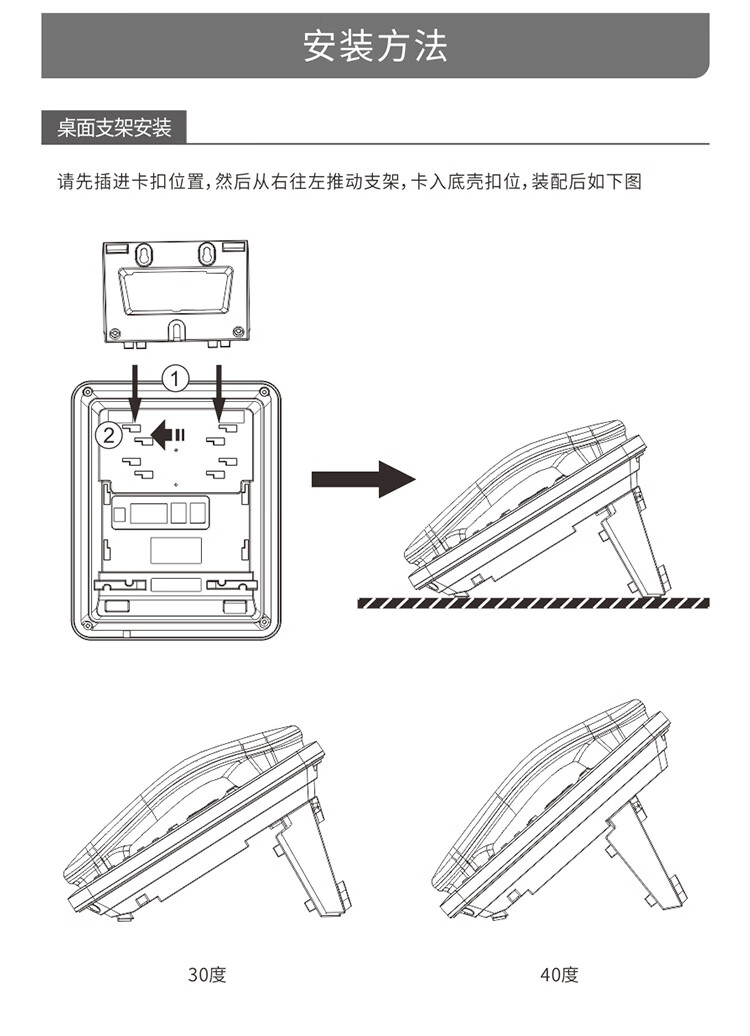 安装方法

桌面支架安装

请先插进卡扣位置，然后从右往左推动支架，卡入底壳扣位，装配后如下图

1

2

30度

40度