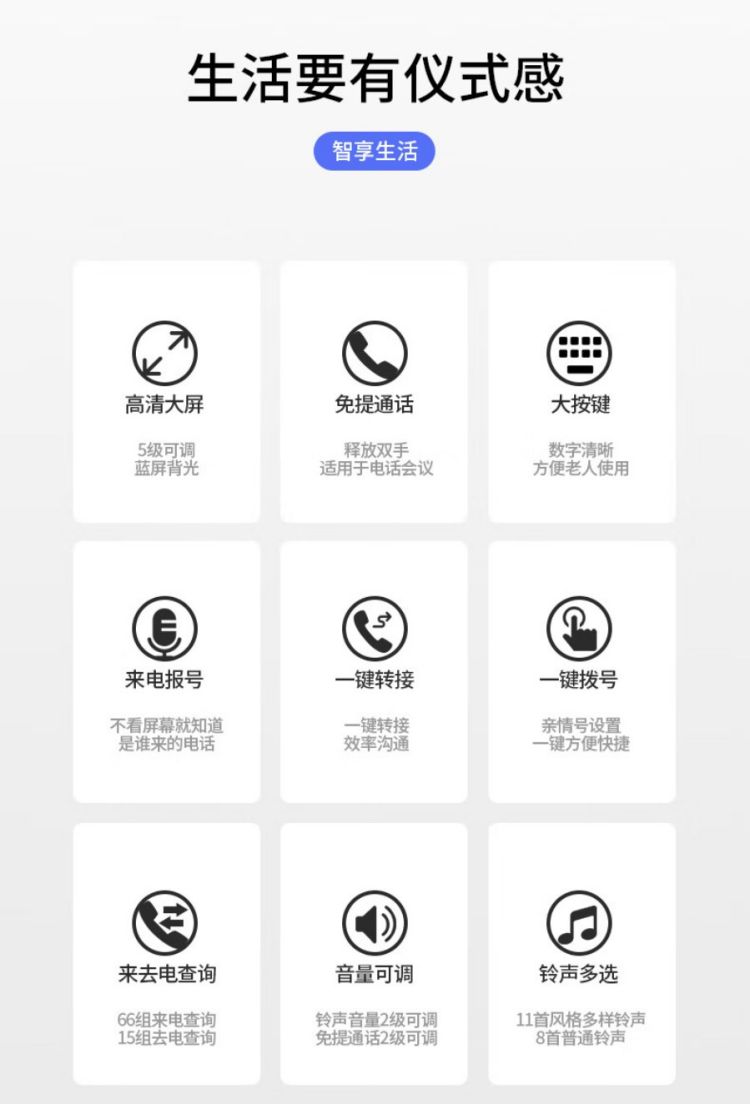 生活要有仪式感

智享生活

高清大屏

5级可调
蓝屏背光

免提通话

释放双手
适用于电话会议

大按键

数字清晰
方便老人使用

来电报号

不看屏幕就知道
是谁来的电话

一键转接

一键转接
效率沟通

一键拨号

亲情号设置
一键方便快捷

来去电查询

66组来电查询
15组去电查询

音量可调

铃声音量2级可调
免提通话2级可调

铃声多选

11首风格多样铃声
8首普通铃声