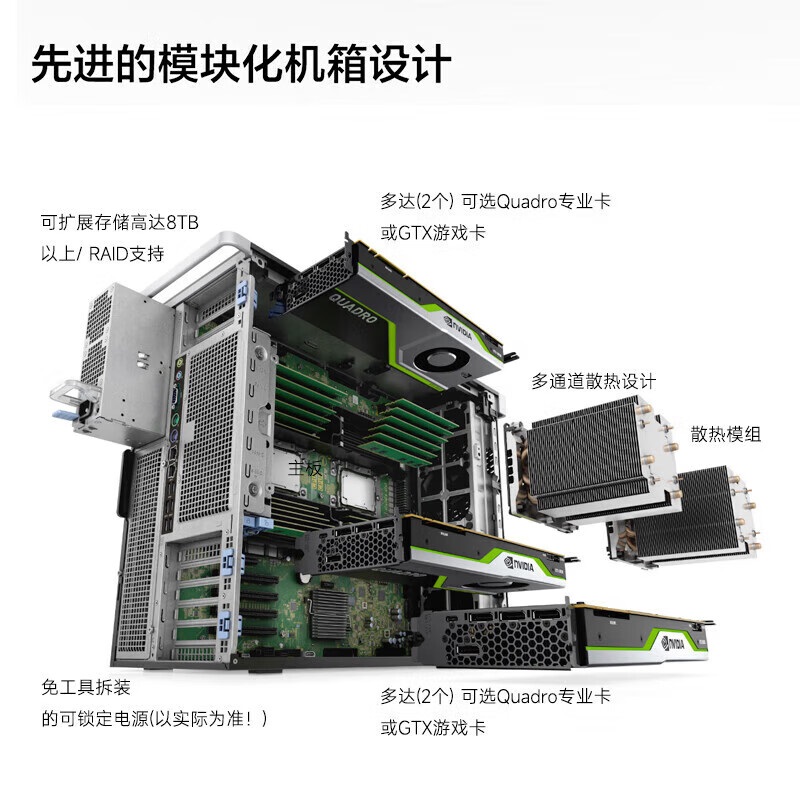 先进的模块化机箱设计

可扩展存储高达8TB
以上/ RAID支持

多达(2个) 可选Quadro专业卡
或GTX游戏卡

QUADRO

NVIDIA

多通道散热设计

散热模组

主板

NVIDIA

NVIDIA

免工具拆装
的可锁定电源(以实际为准！)

多达(2个) 可选Quadro专业卡
或GTX游戏卡