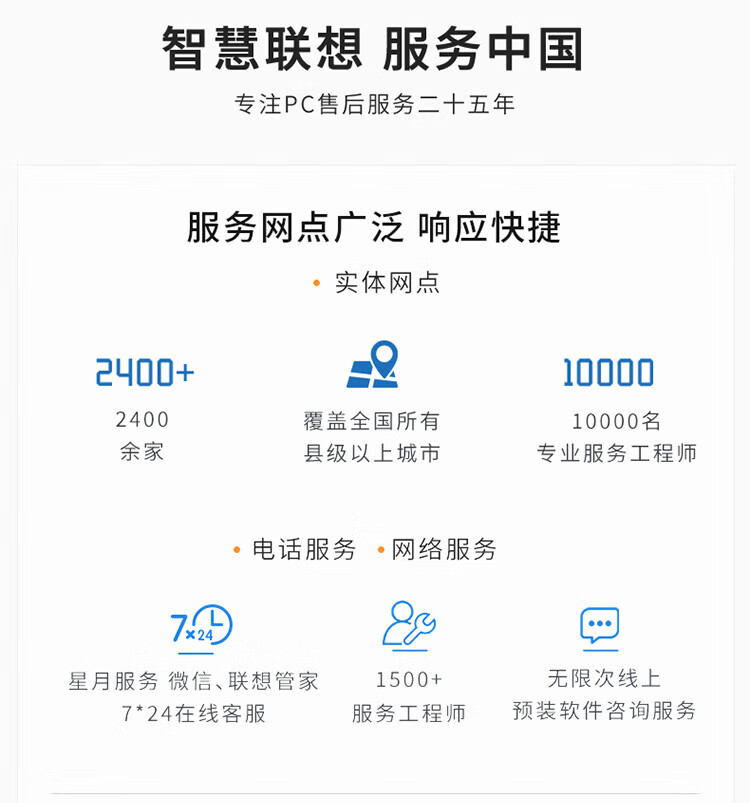 智慧联想 服务中国

专注PC售后服务二十五年

服务网点广泛 响应快捷

• 实体网点

2400+

2400
余家

覆盖全国所有
县级以上城市

10000

10000名
专业服务工程师

• 电话服务 • 网络服务

7×24

星月服务 微信、联想管家
7*24在线客服

1500+
服务工程师

无限次线上
预装软件咨询服务