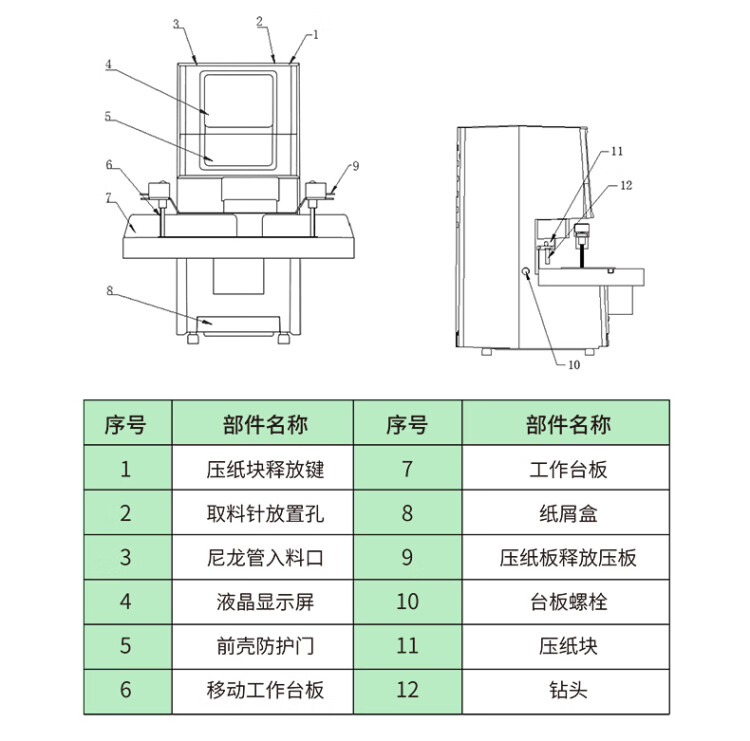 3 2 1
4
5
6 9
7
8

11
12
10

| 序号 | 部件名称 | 序号 | 部件名称 |
|---|---|---|---|
| 1 | 压纸块释放键 | 7 | 工作台板 |
| 2 | 取料针放置孔 | 8 | 纸屑盒 |
| 3 | 尼龙管入料口 | 9 | 压纸板释放压板 |
| 4 | 液晶显示屏 | 10 | 台板螺栓 |
| 5 | 前壳防护门 | 11 | 压纸块 |
| 6 | 移动工作台板 | 12 | 钻头 |