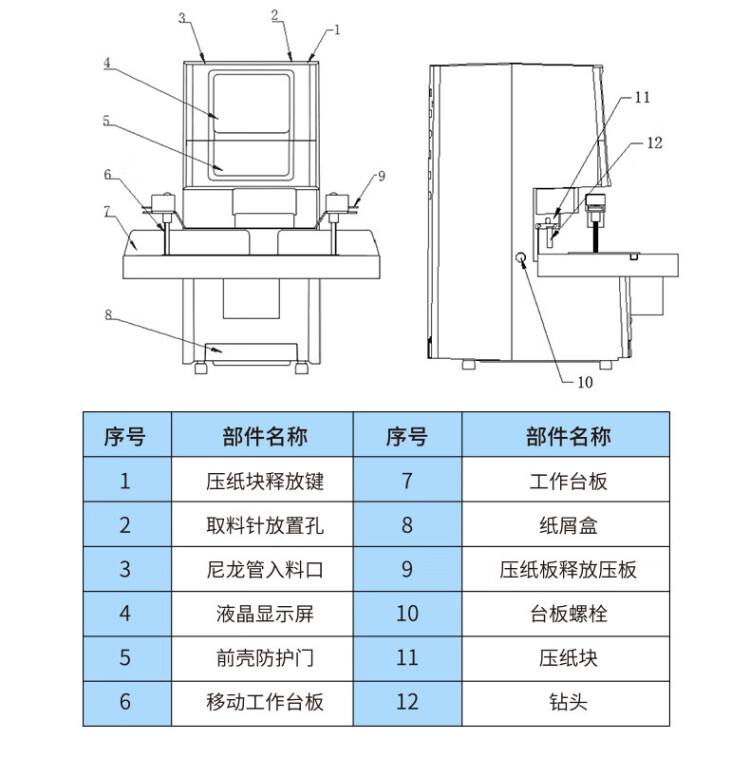 3 2 1

4

5

6 9

7

8

11

12

10

| 序号 | 部件名称 | 序号 | 部件名称 |
|---|---|---|---|
| 1 | 压纸块释放键 | 7 | 工作台板 |
| 2 | 取料针放置孔 | 8 | 纸屑盒 |
| 3 | 尼龙管入料口 | 9 | 压纸板释放压板 |
| 4 | 液晶显示屏 | 10 | 台板螺栓 |
| 5 | 前壳防护门 | 11 | 压纸块 |
| 6 | 移动工作台板 | 12 | 钻头 |