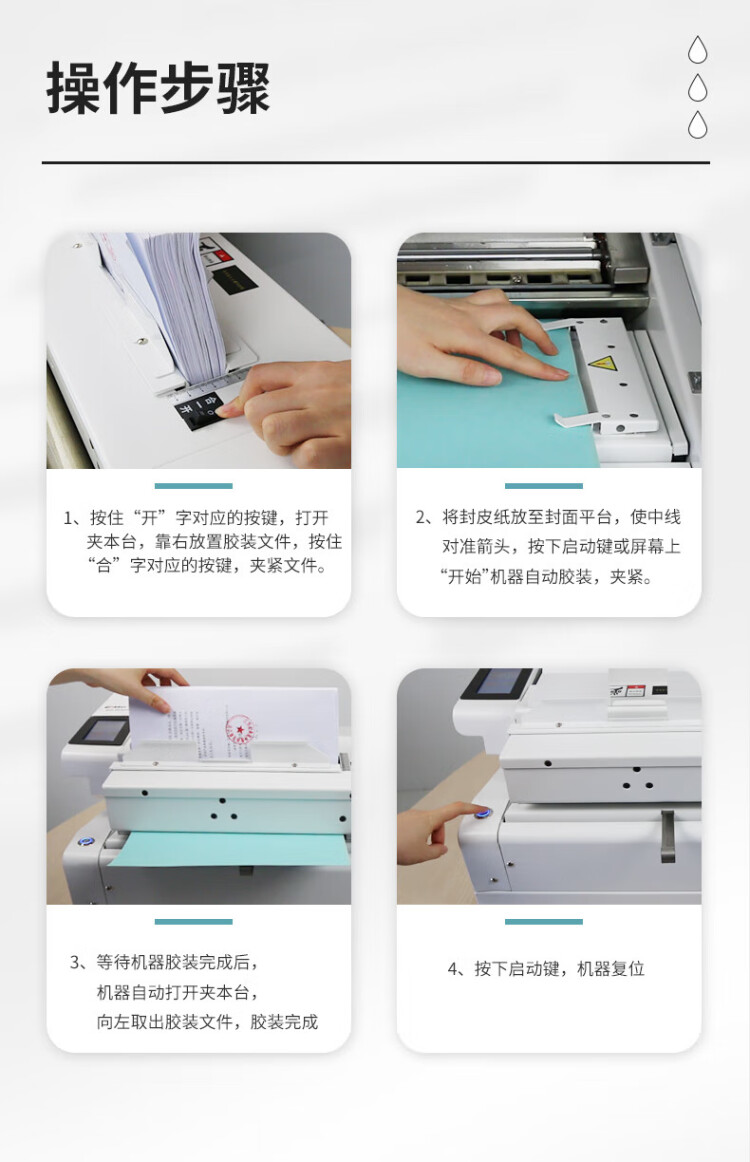 操作步骤

合
开

1、按住“开”字对应的按键，打开夹本台，靠右放置胶装文件，按住“合”字对应的按键，夹紧文件。

2、将封皮纸放至封面平台，使中线对准箭头，按下启动键或屏幕上“开始”机器自动胶装，夹紧。

3、等待机器胶装完成后，机器自动打开夹本台，向左取出胶装文件，胶装完成

4、按下启动键，机器复位