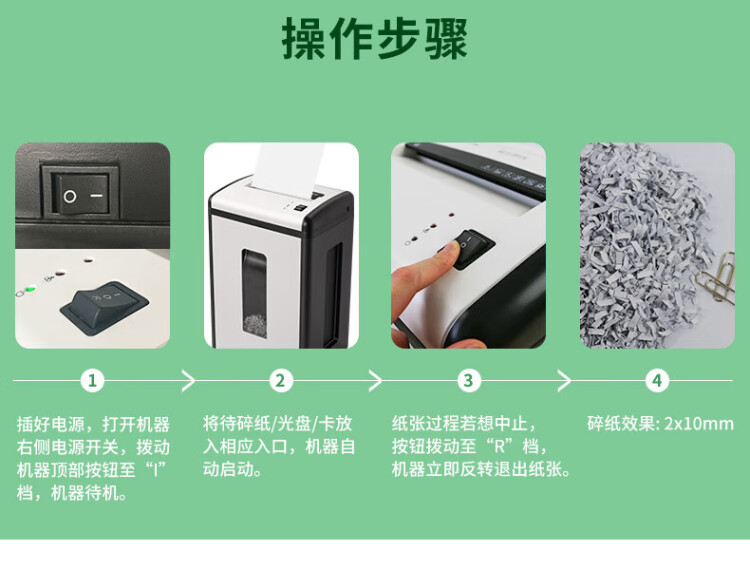 操作步骤

1

插好电源，打开机器右侧电源开关，拨动机器顶部按钮至“I”档，机器待机。

2

将待碎纸/光盘/卡放入相应入口，机器自动启动。

3

纸张过程若想中止，按钮拨动至“R”档，机器立即反转退出纸张。

4

碎纸效果: 2x10mm