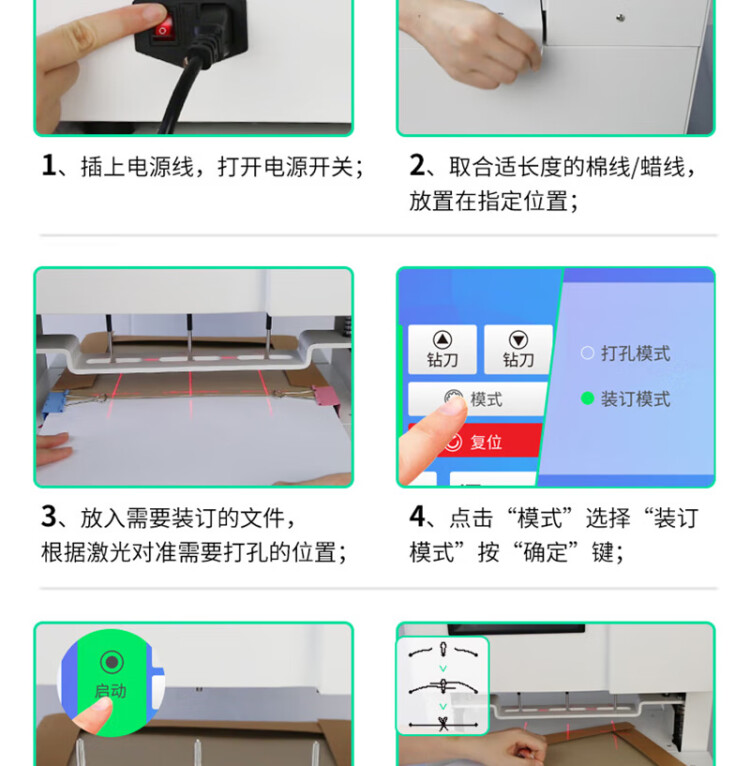 1、插上电源线，打开电源开关；

2、取合适长度的棉线/蜡线，放置在指定位置；

钻刀

钻刀

模式

复位

打孔模式

装订模式

3、放入需要装订的文件，根据激光对准需要打孔的位置；

4、点击“模式”选择“装订模式”按“确定”键；

启动