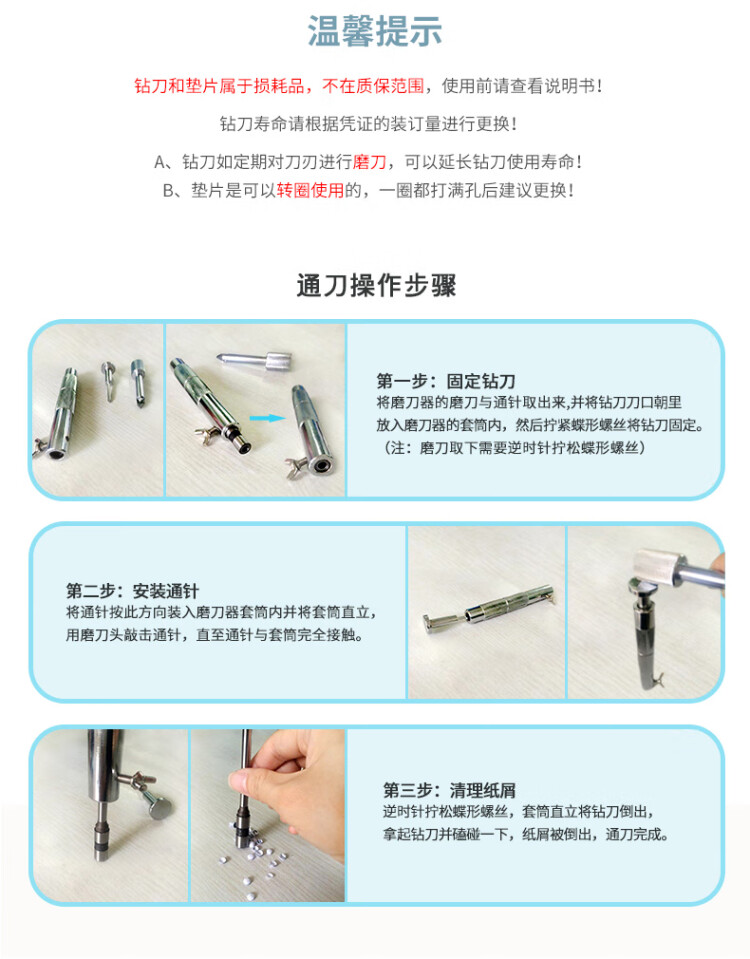 温馨提示

钻刀和垫片属于损耗品，不在质保范围，使用前请查看说明书！

钻刀寿命请根据凭证的装订量进行更换！

A、钻刀如定期对刀刃进行磨刀，可以延长钻刀使用寿命！
B、垫片是可以转圈使用的，一圈都打满孔后建议更换！

通刀操作步骤

第一步：固定钻刀
将磨刀器的磨刀与通针取出来,并将钻刀刀口朝里放入磨刀器的套筒内，然后拧紧蝶形螺丝将钻刀固定。
（注：磨刀取下需要逆时针拧松蝶形螺丝）

第二步：安装通针
将通针按此方向装入磨刀器套筒内并将套筒直立，用磨刀头敲击通针，直至通针与套筒完全接触。

第三步：清理纸屑
逆时针拧松蝶形螺丝，套筒直立将钻刀倒出，拿起钻刀并磕碰一下，纸屑被倒出，通刀完成。