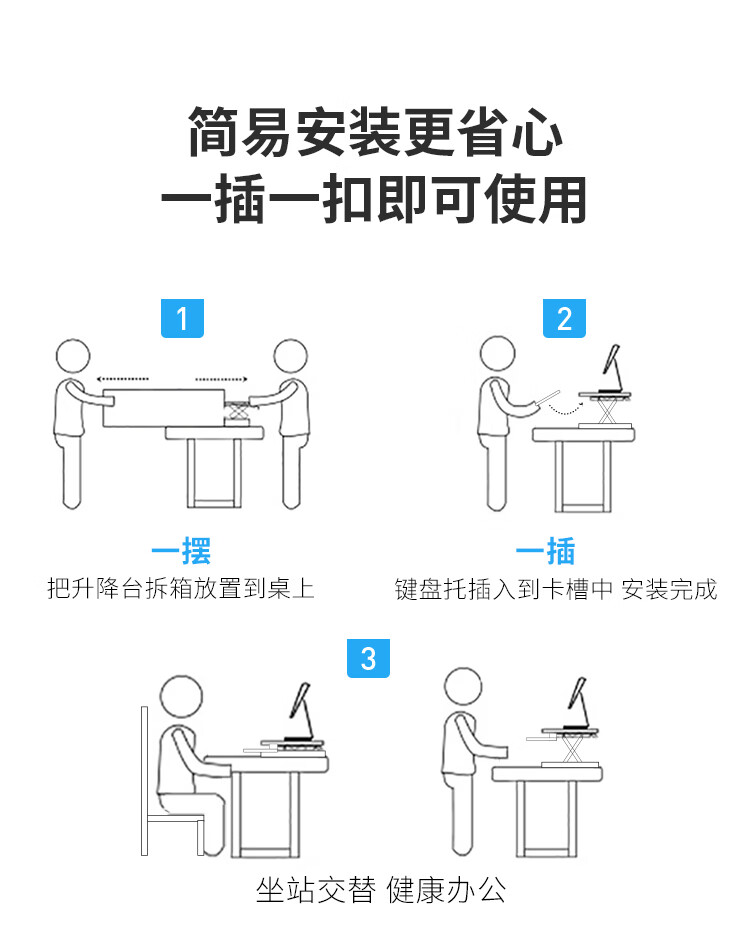 简易安装更省心
一插一扣即可使用

1

一摆
把升降台拆箱放置到桌上

2

一插
键盘托插入到卡槽中 安装完成

3

坐站交替 健康办公