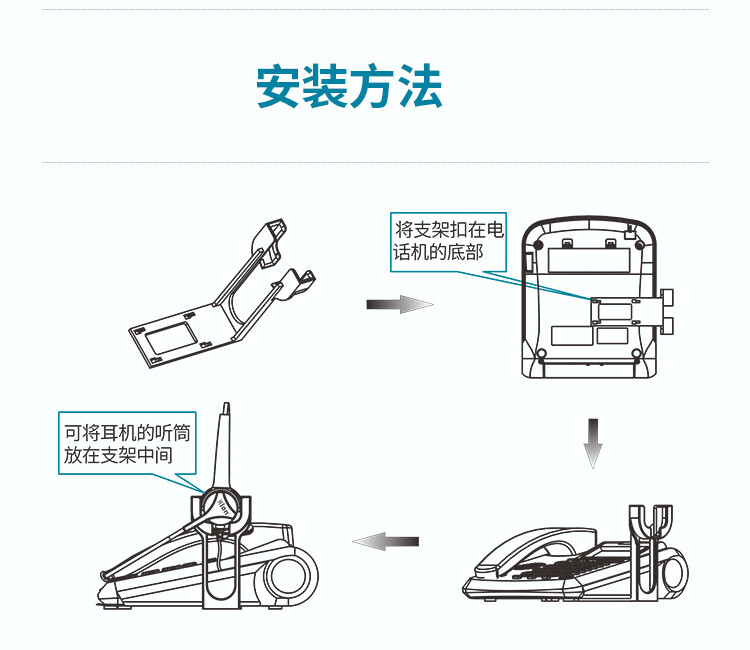 安装方法

将支架扣在电话机的底部

可将耳机的听筒放在支架中间