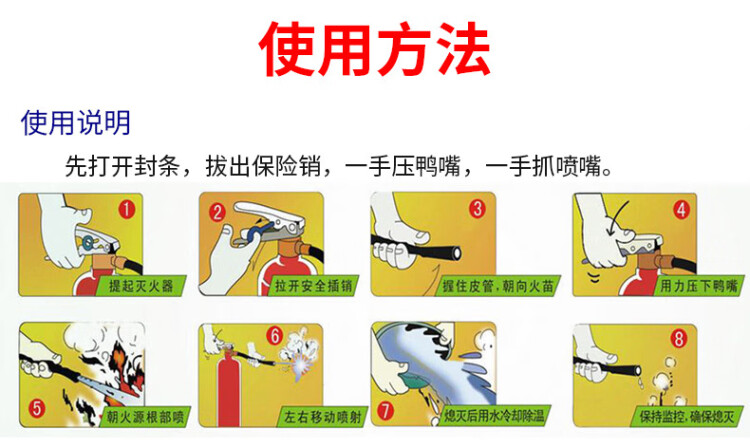 使用方法

使用说明

先打开封条，拔出保险销，一手压鸭嘴，一手抓喷嘴。

1 提起灭火器

2 拉开安全插销

3 握住皮管，朝向火苗

4 用力压下鸭嘴

5 朝火源根部喷

6 左右移动喷射

7 熄灭后用水冷却除温

8 保持监控，确保熄灭