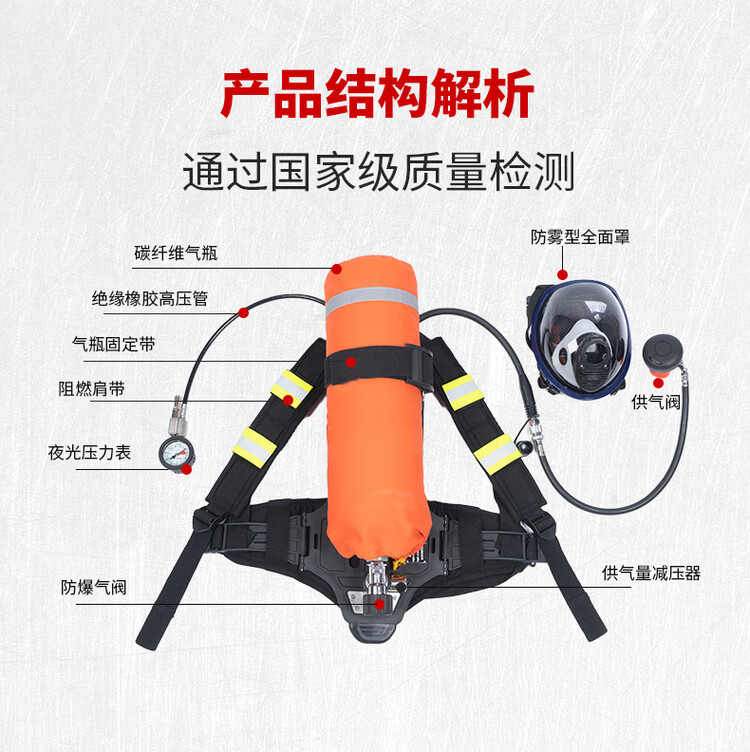 产品结构解析

通过国家级质量检测

碳纤维气瓶

绝缘橡胶高压管

气瓶固定带

阻燃肩带

夜光压力表

防爆气阀

防雾型全面罩

供气阀

供气量减压器