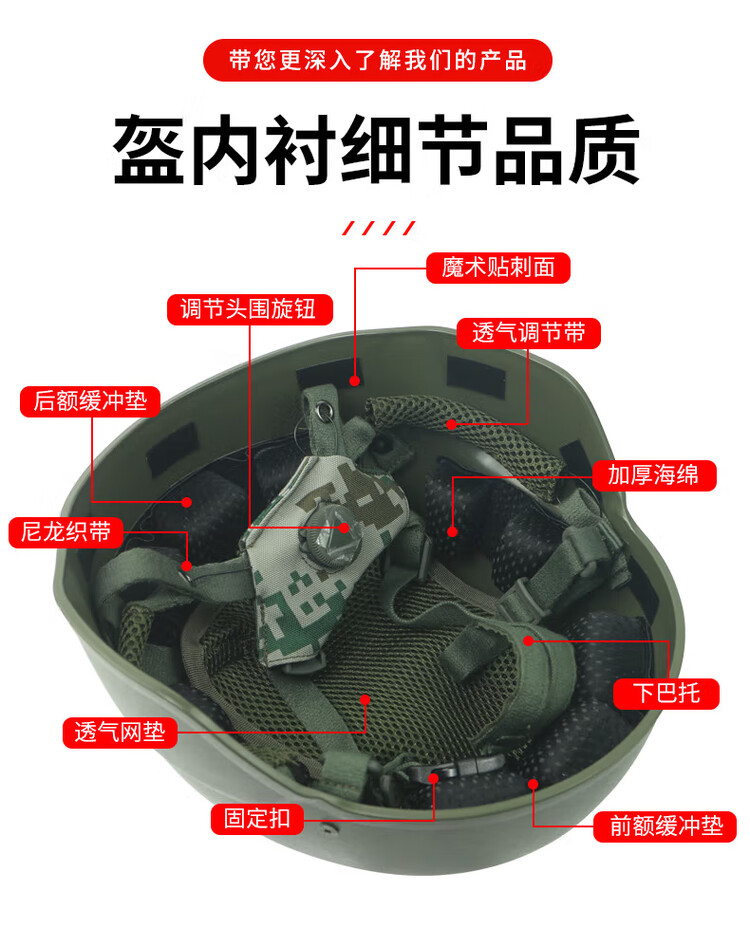 带您更深入了解我们的产品

盔内衬细节品质

魔术贴刺面

调节头围旋钮

透气调节带

后额缓冲垫

加厚海绵

尼龙织带

下巴托

透气网垫

固定扣

前额缓冲垫