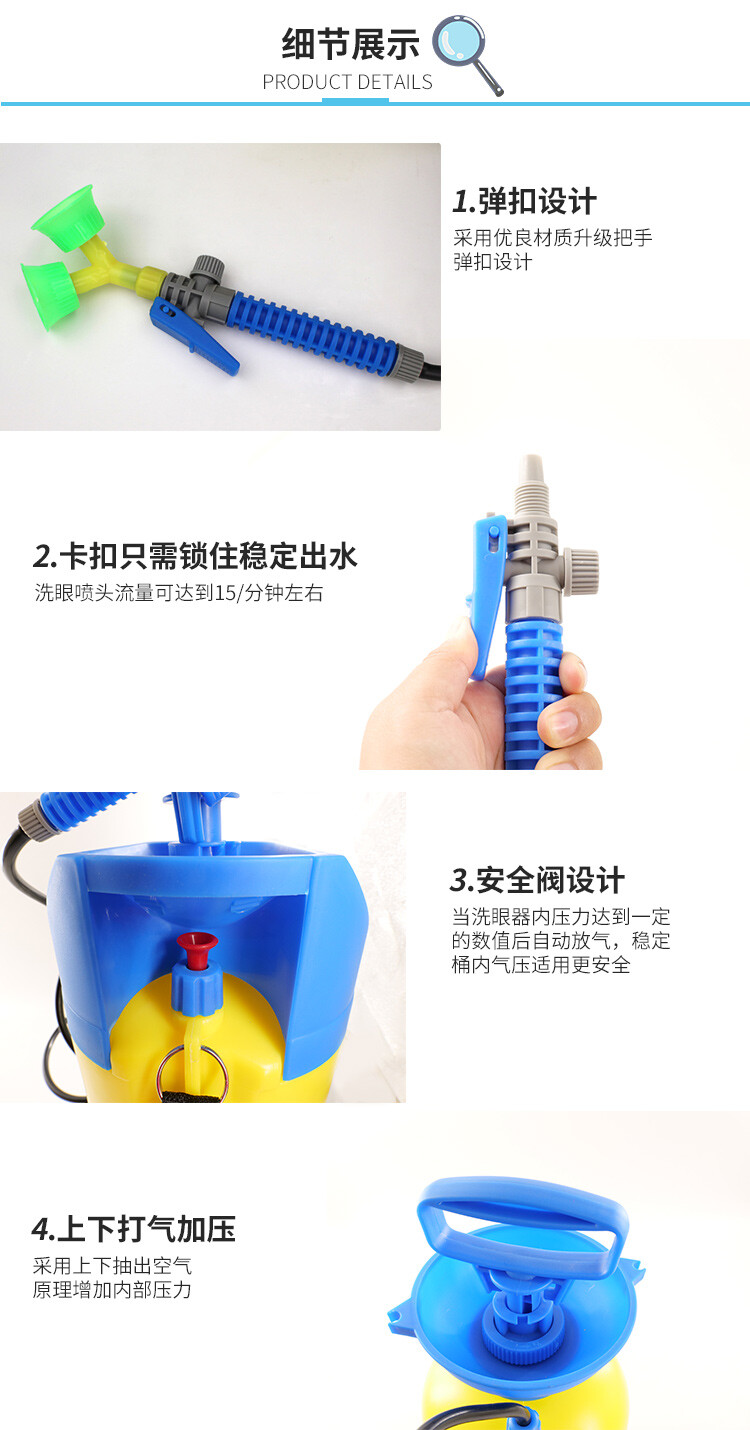 细节展示
PRODUCT DETAILS

1.弹扣设计
采用优良材质升级把手弹扣设计

2.卡扣只需锁住稳定出水
洗眼喷头流量可达到15/分钟左右

3.安全阀设计
当洗眼器内压力达到一定的数值后自动放气，稳定桶内气压适用更安全

4.上下打气加压
采用上下抽出空气原理增加内部压力