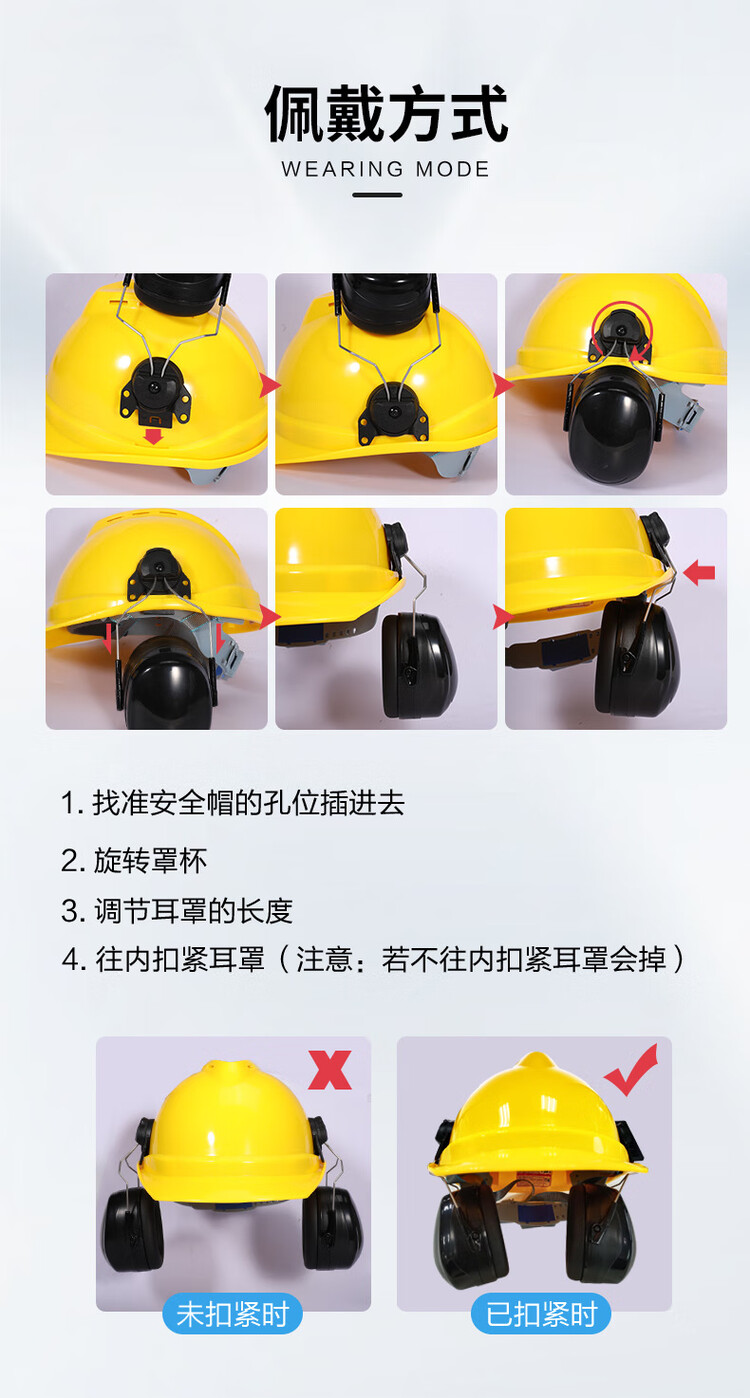 佩戴方式
WEARING MODE

1. 找准安全帽的孔位插进去
2. 旋转罩杯
3. 调节耳罩的长度
4. 往内扣紧耳罩（注意：若不往内扣紧耳罩会掉）

未扣紧时
已扣紧时