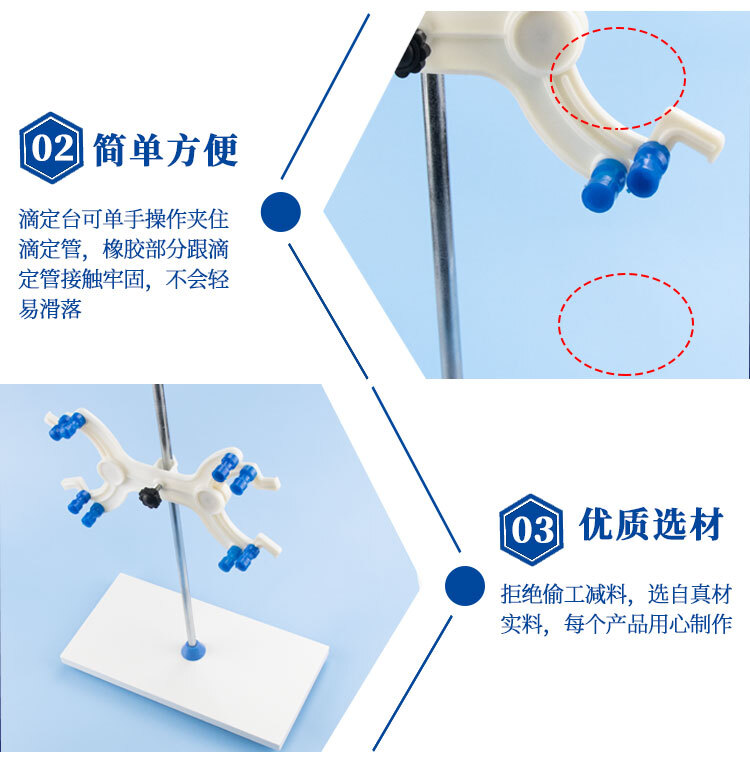 02 简单方便

滴定台可单手操作夹住滴定管，橡胶部分跟滴定管接触牢固，不会轻易滑落

03 优质选材

拒绝偷工减料，选自真材实料，每个产品用心制作