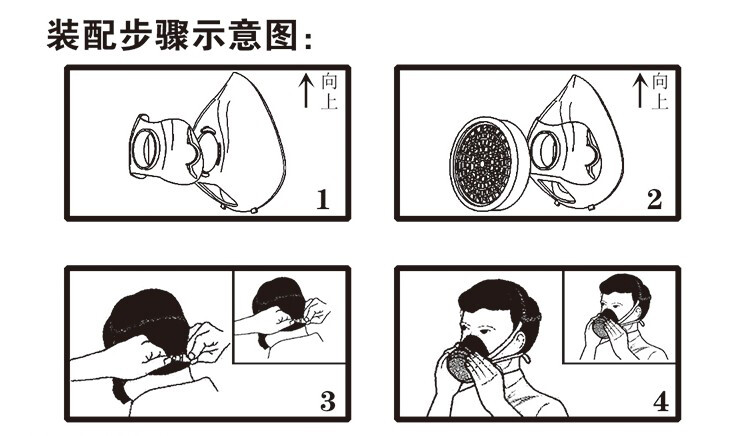 装配步骤示意图:

向上

1

向上

2

3

4