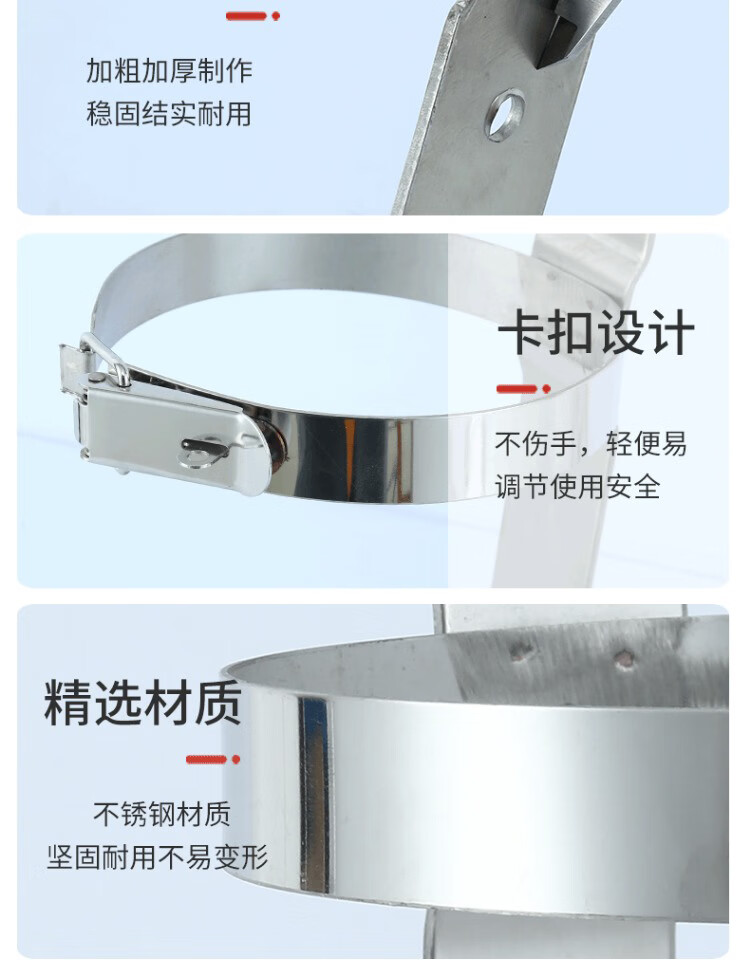 加粗加厚制作
稳固结实耐用

卡扣设计

不伤手，轻便易
调节使用安全

精选材质

不锈钢材质
坚固耐用不易变形