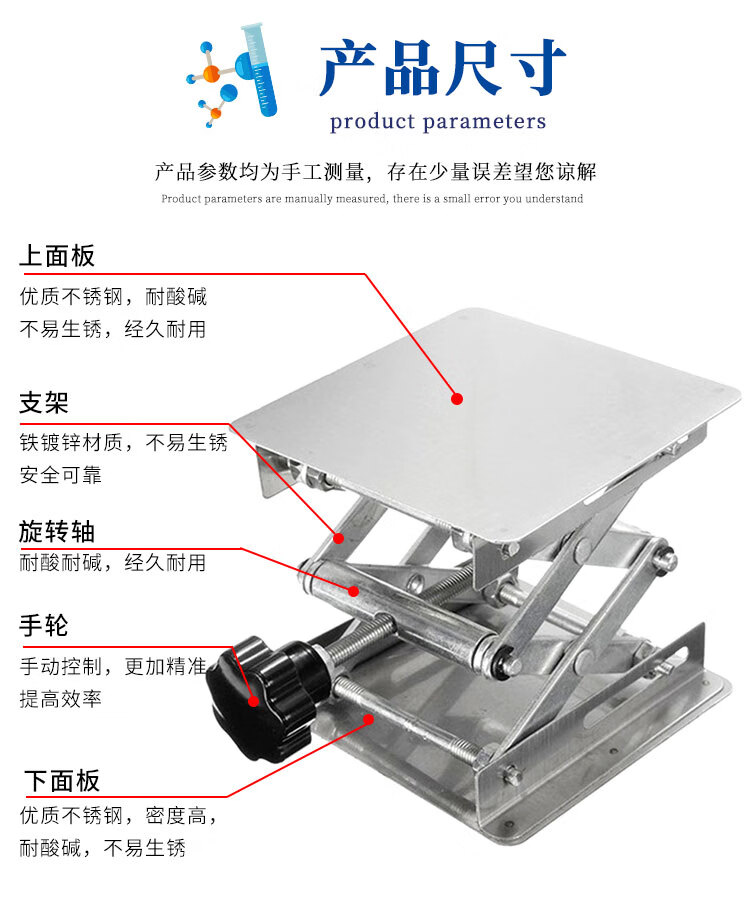 产品尺寸
product parameters

产品参数均为手工测量，存在少量误差望您谅解
Product parameters are manually measured, there is a small error you understand

上面板
优质不锈钢，耐酸碱
不易生锈，经久耐用

支架
铁镀锌材质，不易生锈
安全可靠

旋转轴
耐酸耐碱，经久耐用

手轮
手动控制，更加精准
提高效率

下面板
优质不锈钢，密度高，
耐酸碱，不易生锈