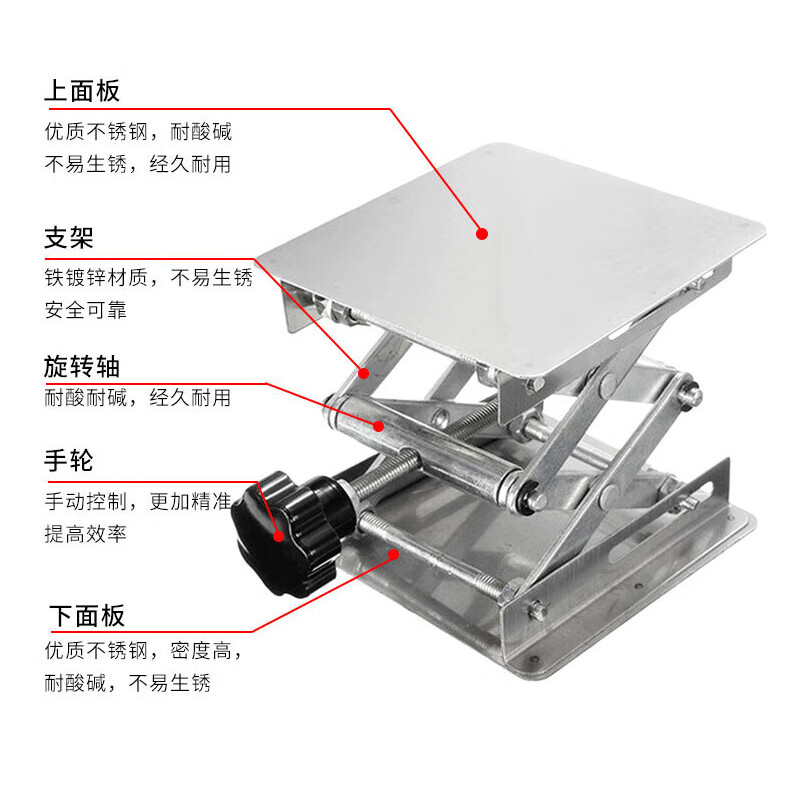 上面板
优质不锈钢，耐酸碱
不易生锈，经久耐用

支架
铁镀锌材质，不易生锈
安全可靠

旋转轴
耐酸耐碱，经久耐用

手轮
手动控制，更加精准
提高效率

下面板
优质不锈钢，密度高，
耐酸碱，不易生锈