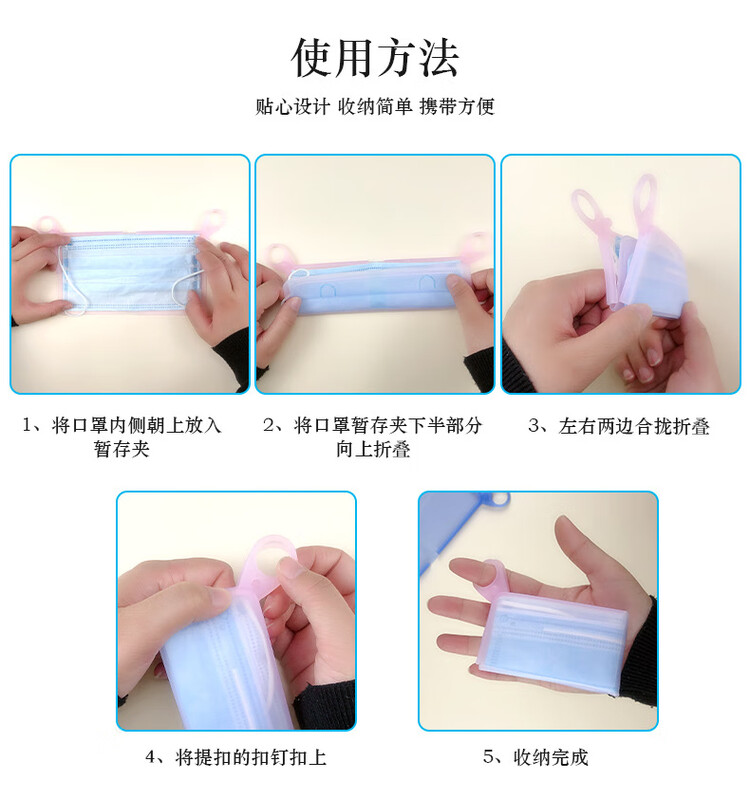 使用方法

贴心设计 收纳简单 携带方便

1、将口罩内侧朝上放入暂存夹

2、将口罩暂存夹下半部分向上折叠

3、左右两边合拢折叠

4、将提扣的扣钉扣上

5、收纳完成