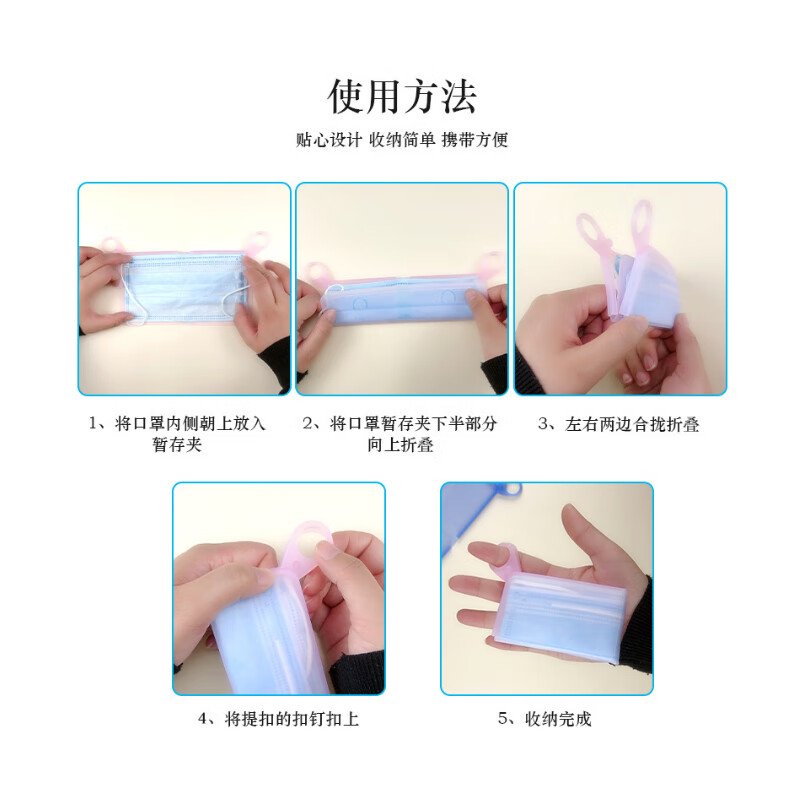 使用方法

贴心设计 收纳简单 携带方便

1、将口罩内侧朝上放入暂存夹

2、将口罩暂存夹下半部分向上折叠

3、左右两边合拢折叠

4、将提扣的扣钉扣上

5、收纳完成