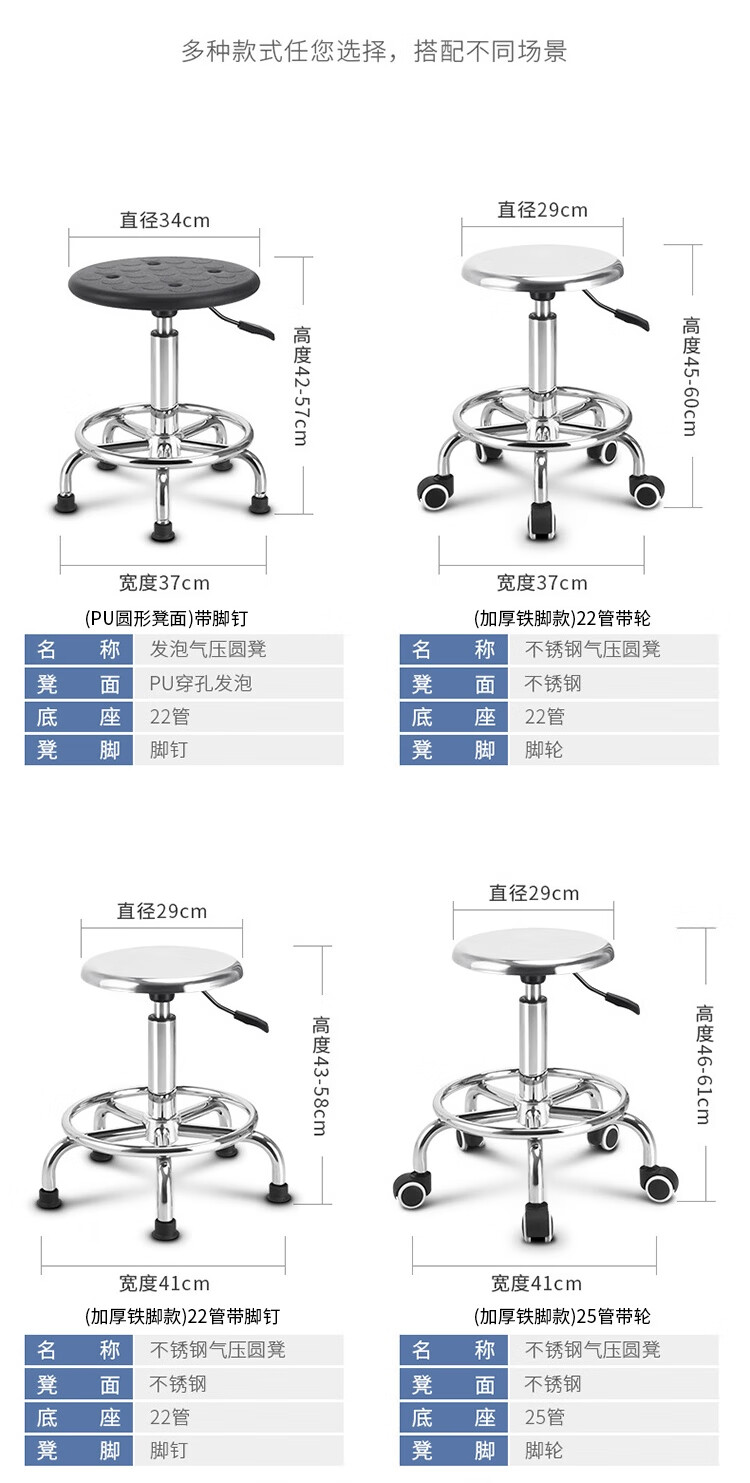 多种款式任您选择，搭配不同场景

直径34cm
高度42-57cm
宽度37cm
(PU圆形凳面)带脚钉

| 名　称 | 发泡气压圆凳 |
|---|---|
| 凳　面 | PU穿孔发泡 |
| 底　座 | 22管 |
| 凳　脚 | 脚钉 |

直径29cm
高度45-60cm
宽度37cm
(加厚铁脚款)22管带轮

| 名　称 | 不锈钢气压圆凳 |
|---|---|
| 凳　面 | 不锈钢 |
| 底　座 | 22管 |
| 凳　脚 | 脚轮 |

直径29cm
高度43-58cm
宽度41cm
(加厚铁脚款)22管带脚钉

| 名　称 | 不锈钢气压圆凳 |
|---|---|
| 凳　面 | 不锈钢 |
| 底　座 | 22管 |
| 凳　脚 | 脚钉 |

直径29cm
高度46-61cm
宽度41cm
(加厚铁脚款)25管带轮

| 名　称 | 不锈钢气压圆凳 |
|---|---|
| 凳　面 | 不锈钢 |
| 底　座 | 25管 |
| 凳　脚 | 脚轮 |