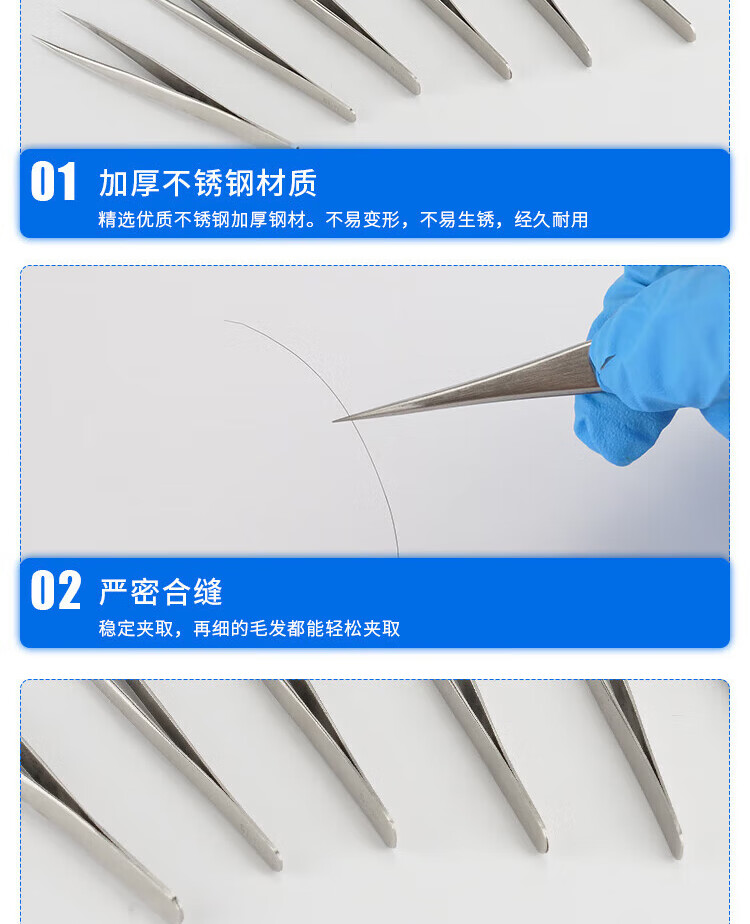 01 加厚不锈钢材质
精选优质不锈钢加厚钢材。不易变形，不易生锈，经久耐用

02 严密合缝
稳定夹取，再细的毛发都能轻松夹取