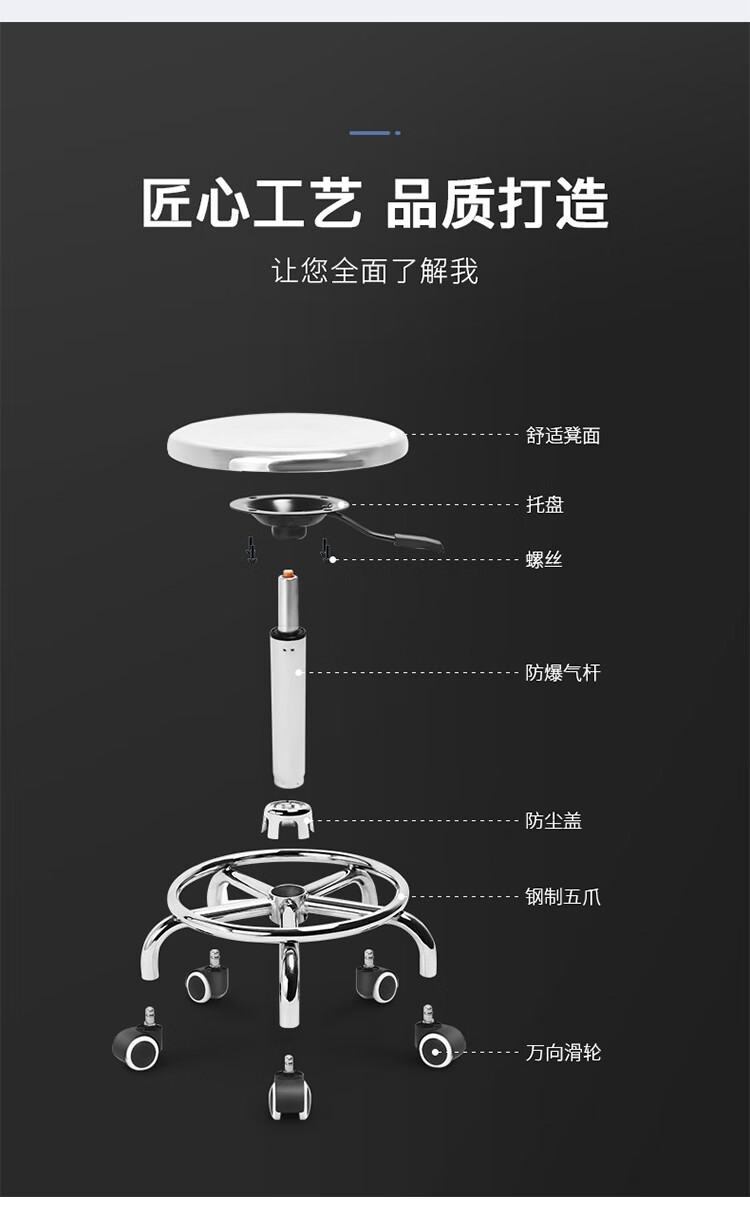 匠心工艺 品质打造

让您全面了解我

舒适凳面

托盘

螺丝

防爆气杆

防尘盖

钢制五爪

万向滑轮