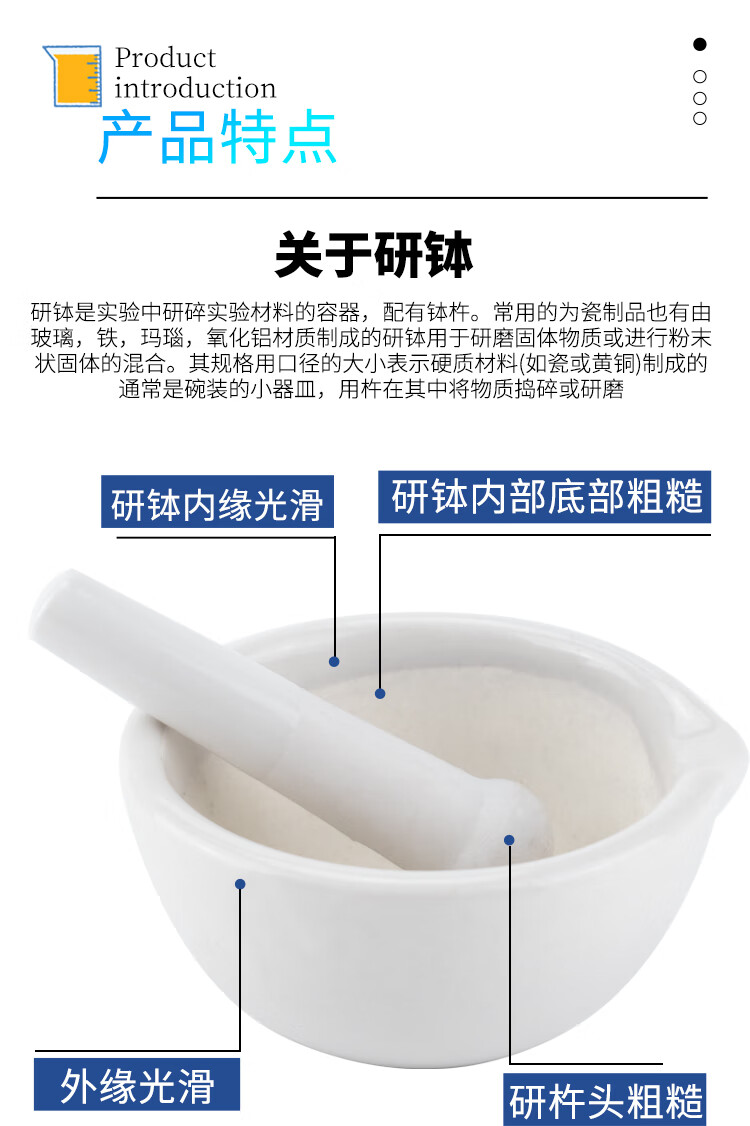 Product introduction
产品特点

关于研钵

研钵是实验中研碎实验材料的容器，配有钵杵。常用的为瓷制品也有由玻璃，铁，玛瑙，氧化铝材质制成的研钵用于研磨固体物质或进行粉末状固体的混合。其规格用口径的大小表示硬质材料(如瓷或黄铜)制成的通常是碗装的小器皿，用杵在其中将物质捣碎或研磨

研钵内缘光滑

研钵内部底部粗糙

外缘光滑

研杵头粗糙