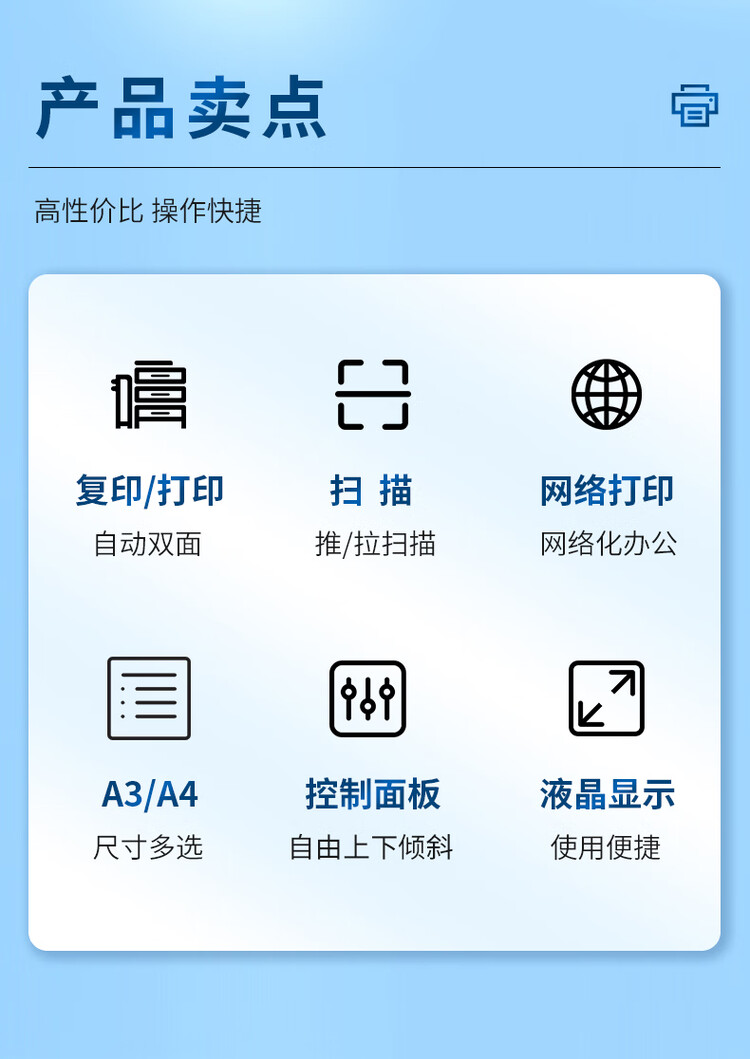 产品卖点

高性价比 操作快捷

复印/打印
自动双面

扫 描
推/拉扫描

网络打印
网络化办公

A3/A4
尺寸多选

控制面板
自由上下倾斜

液晶显示
使用便捷