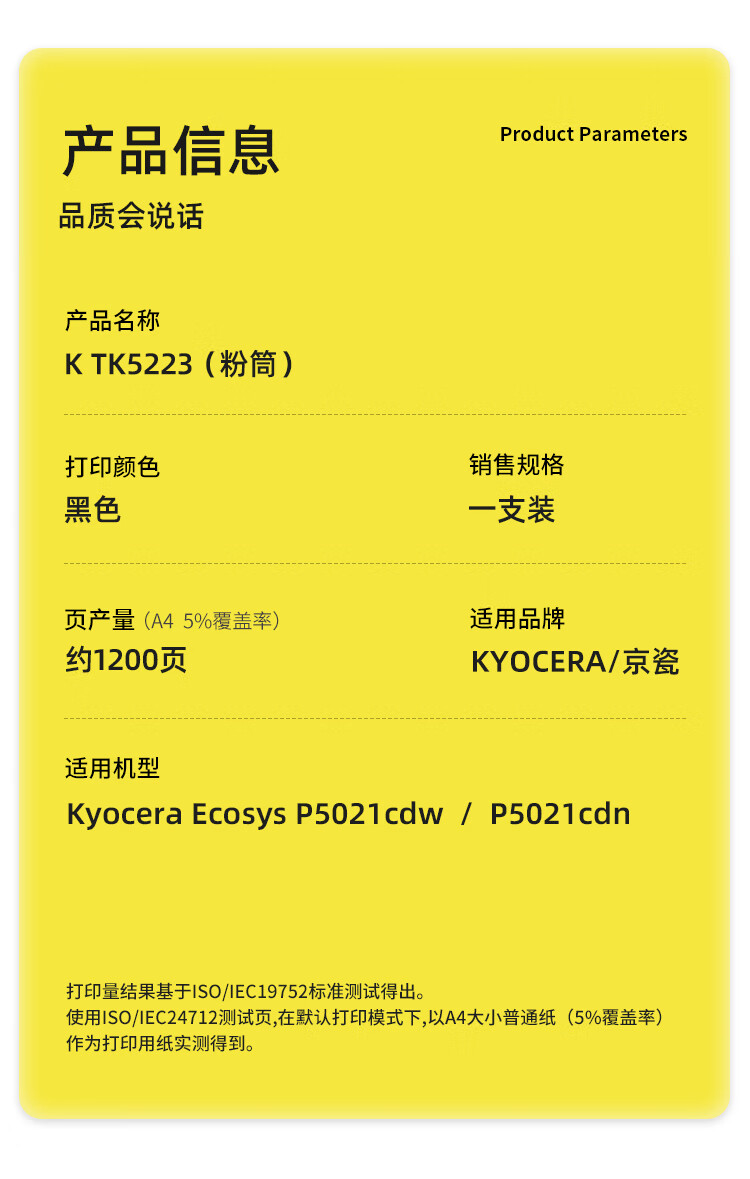 产品信息

Product Parameters

品质会说话

产品名称
K TK5223（粉筒）

打印颜色
黑色

销售规格
一支装

页产量（A4 5%覆盖率）
约1200页

适用品牌
KYOCERA/京瓷

适用机型
Kyocera Ecosys P5021cdw / P5021cdn

打印量结果基于ISO/IEC19752标准测试得出。
使用ISO/IEC24712测试页,在默认打印模式下,以A4大小普通纸（5%覆盖率）作为打印用纸实测得到。