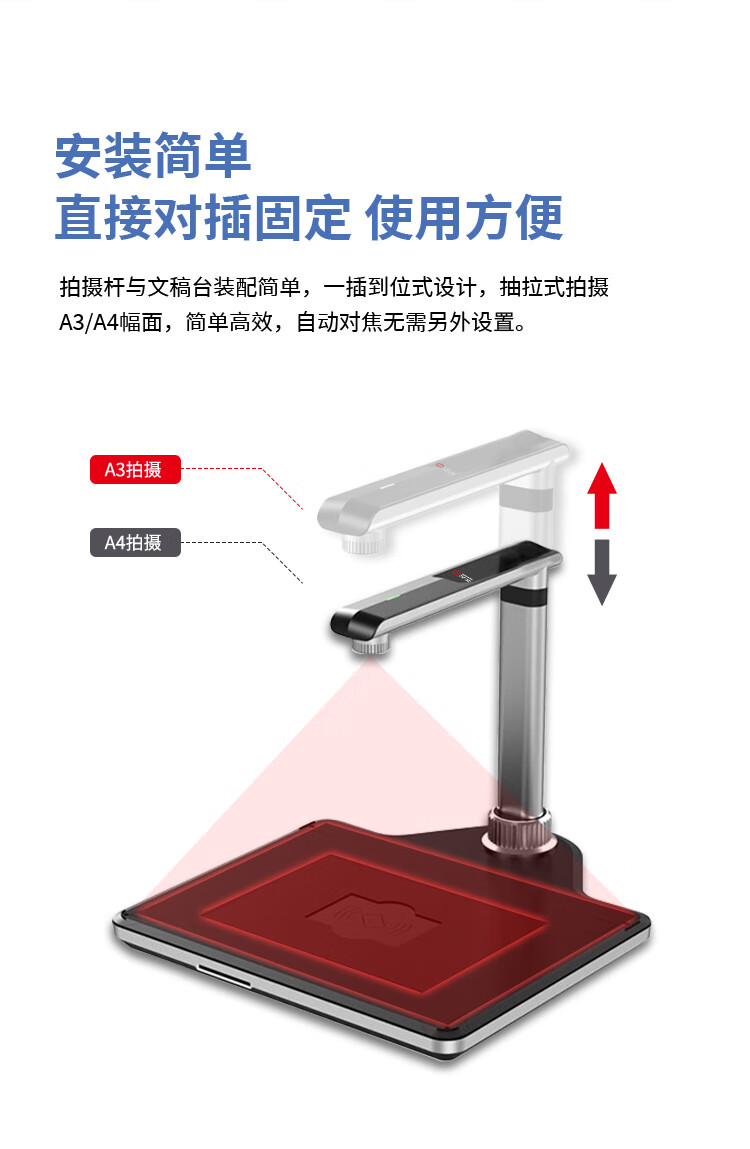 安装简单
直接对插固定 使用方便

拍摄杆与文稿台装配简单，一插到位式设计，抽拉式拍摄A3/A4幅面，简单高效，自动对焦无需另外设置。

A3拍摄

A4拍摄