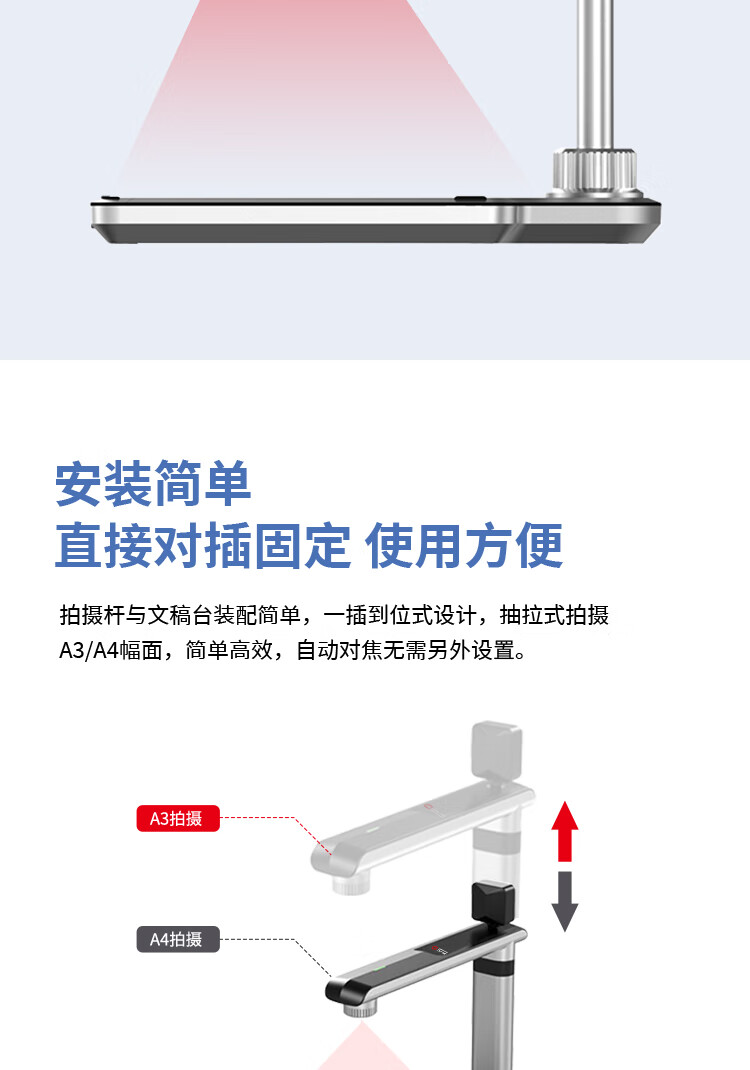 安装简单
直接对插固定 使用方便

拍摄杆与文稿台装配简单，一插到位式设计，抽拉式拍摄A3/A4幅面，简单高效，自动对焦无需另外设置。

A3拍摄

A4拍摄