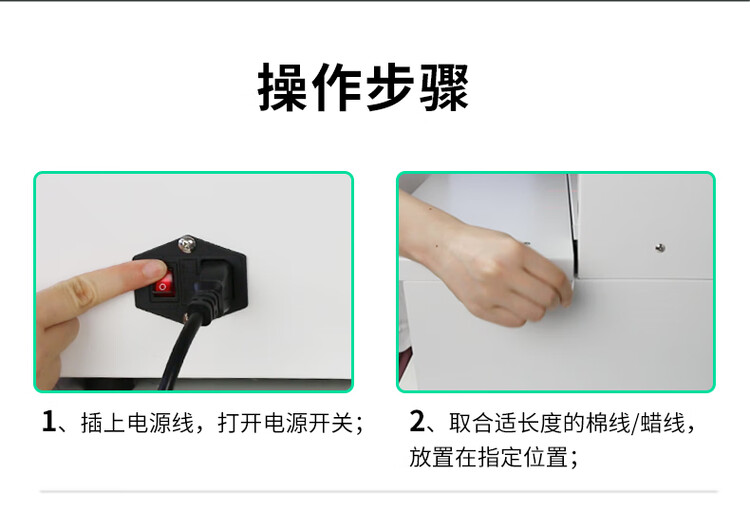 操作步骤

1、插上电源线，打开电源开关；

2、取合适长度的棉线/蜡线，放置在指定位置；