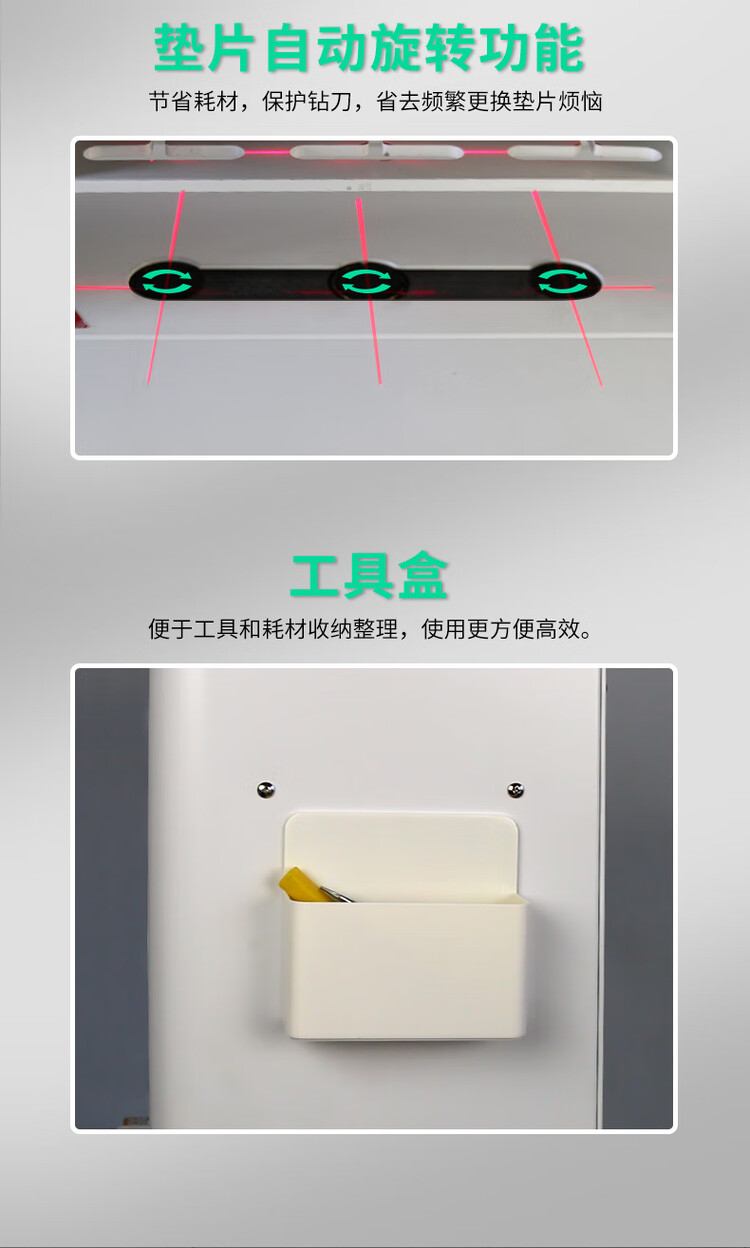 垫片自动旋转功能

节省耗材，保护钻刀，省去频繁更换垫片烦恼

工具盒

便于工具和耗材收纳整理，使用更方便高效。