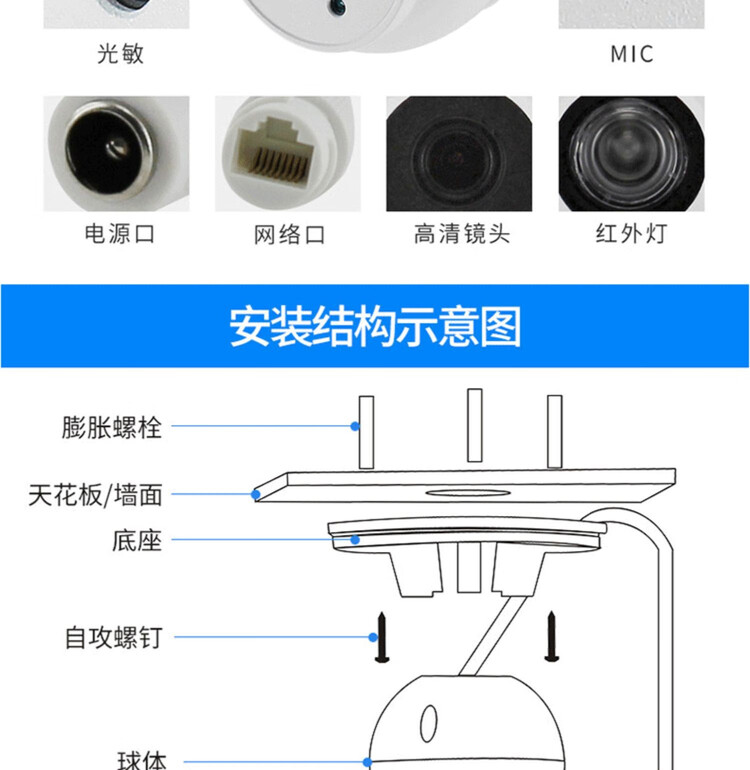 光敏

MIC

电源口

网络口

高清镜头

红外灯

安装结构示意图

膨胀螺栓

天花板/墙面

底座

自攻螺钉

球体