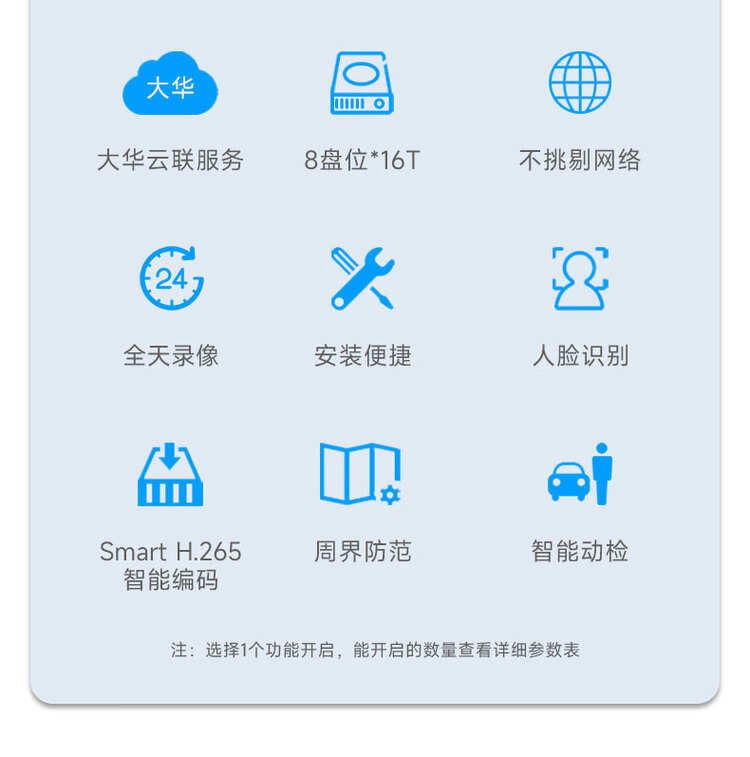 大华

大华云联服务

8盘位*16T

不挑剔网络

24

全天录像

安装便捷

人脸识别

Smart H.265
智能编码

周界防范

智能动检

注：选择1个功能开启，能开启的数量查看详细参数表