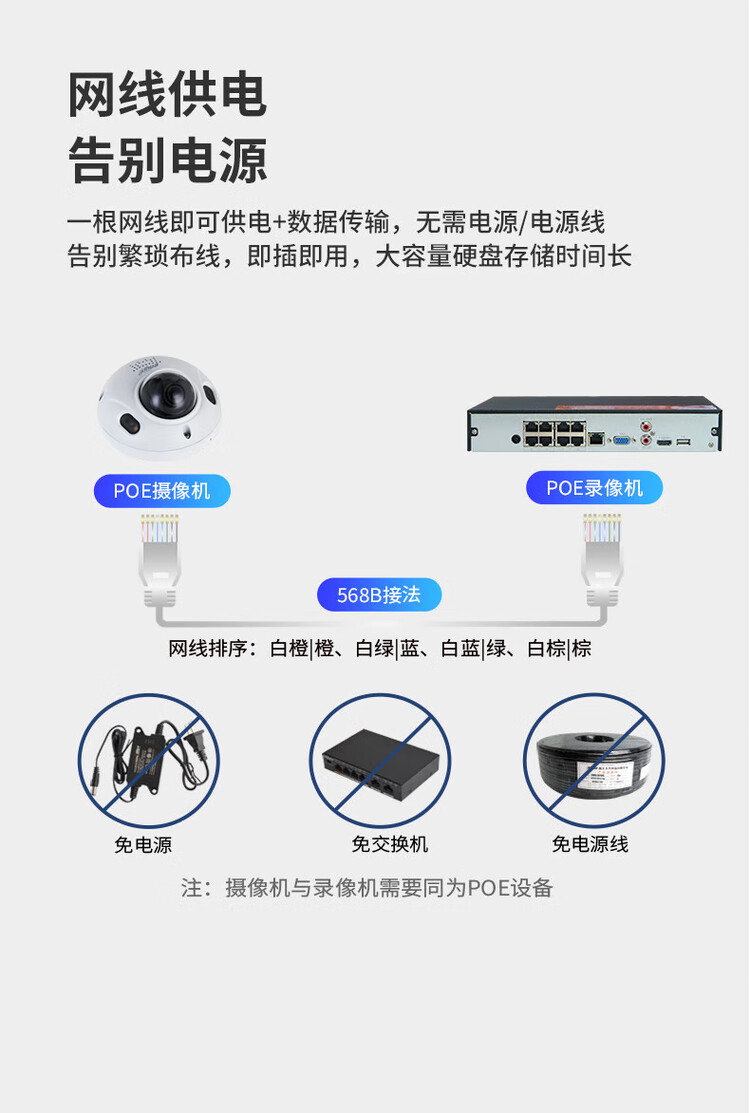 网线供电
告别电源

一根网线即可供电+数据传输，无需电源/电源线
告别繁琐布线，即插即用，大容量硬盘存储时间长

POE摄像机

POE录像机

568B接法

网线排序：白橙|橙、白绿|蓝、白蓝|绿、白棕|棕

免电源

免交换机

免电源线

注：摄像机与录像机需要同为POE设备