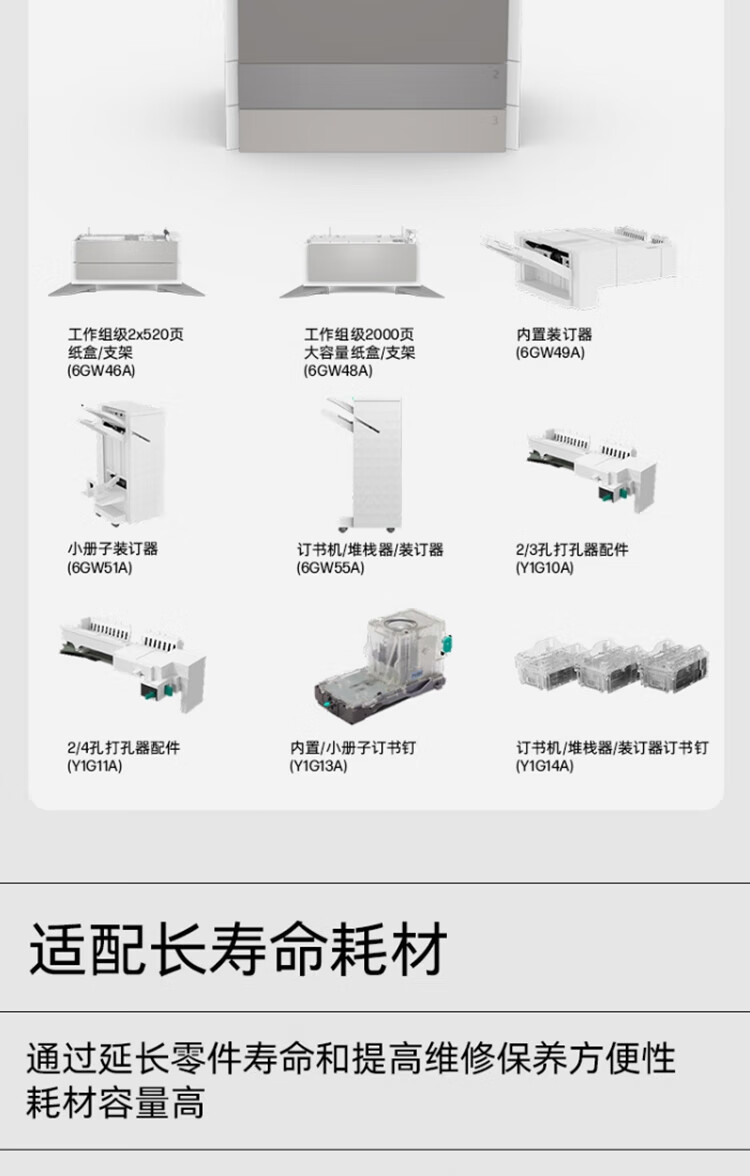 2
3

工作组级2x520页纸盒/支架
(6GW46A)

工作组级2000页大容量纸盒/支架
(6GW48A)

内置装订器
(6GW49A)

小册子装订器
(6GW51A)

订书机/堆栈器/装订器
(6GW55A)

2/3孔打孔器配件
(Y1G10A)

2/4孔打孔器配件
(Y1G11A)

内置/小册子订书钉
(Y1G13A)

订书机/堆栈器/装订器订书钉
(Y1G14A)

适配长寿命耗材

通过延长零件寿命和提高维修保养方便性
耗材容量高