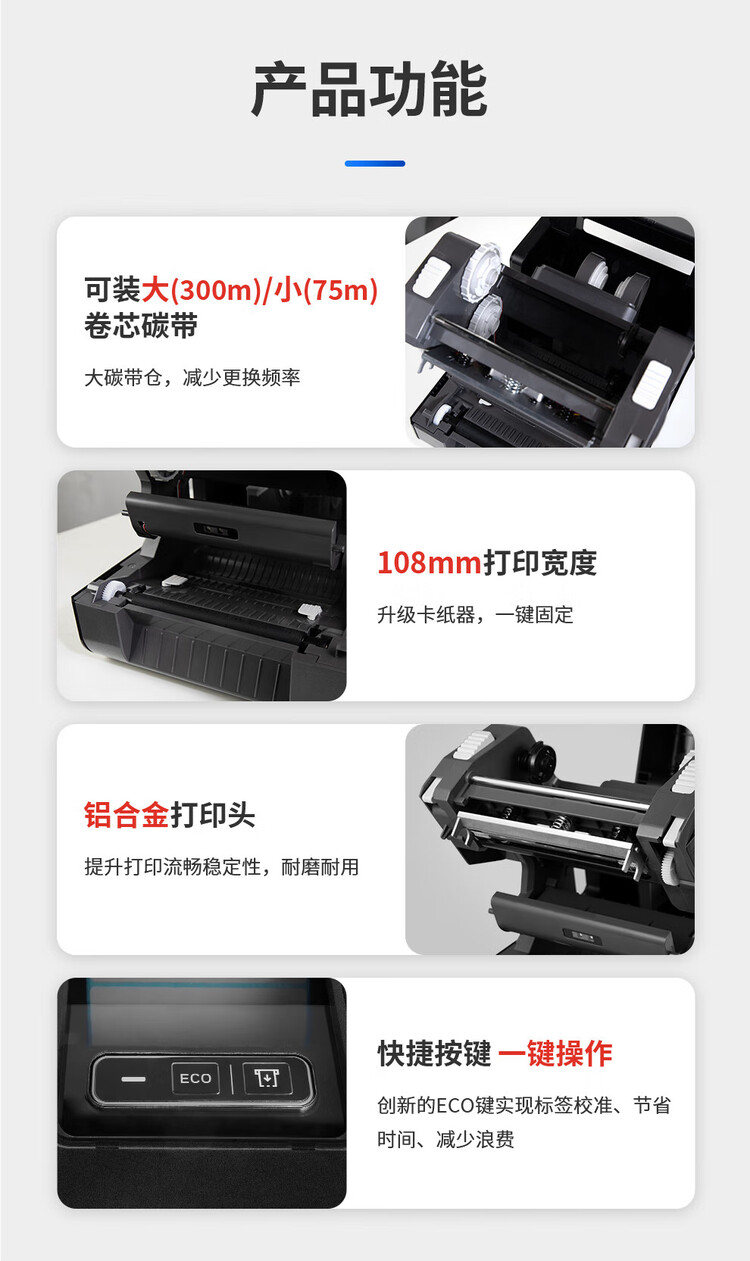 产品功能

可装大(300m)/小(75m)卷芯碳带

大碳带仓，减少更换频率

108mm打印宽度

升级卡纸器，一键固定

铝合金打印头

提升打印流畅稳定性，耐磨耐用

ECO

快捷按键 一键操作

创新的ECO键实现标签校准、节省时间、减少浪费