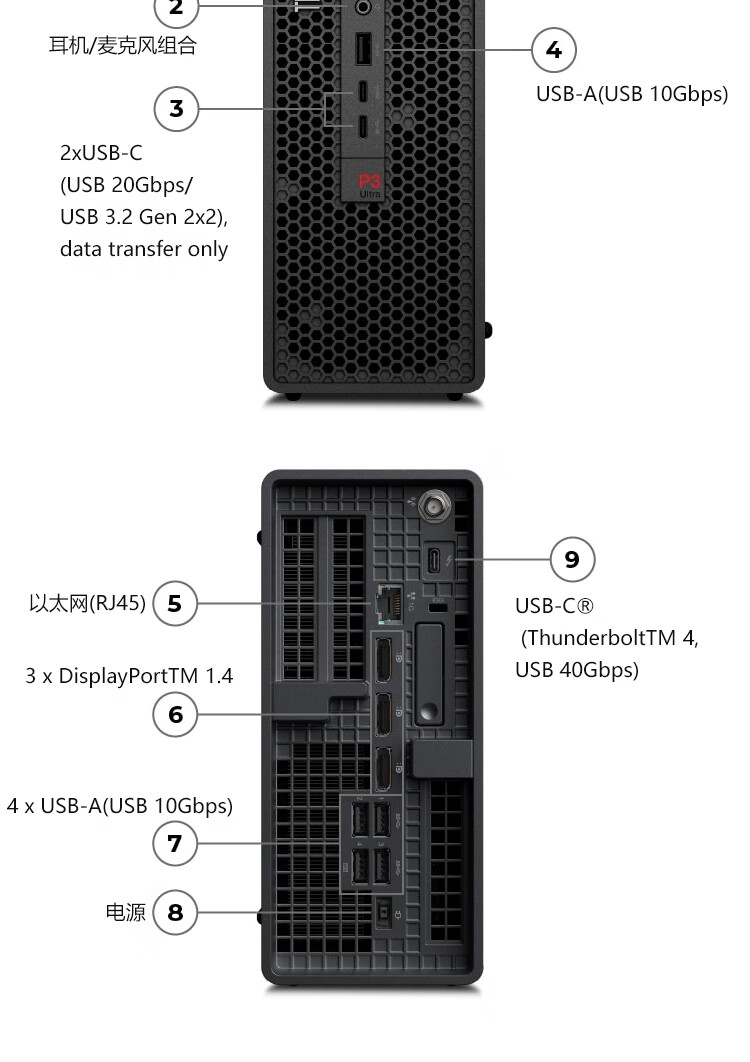 2
耳机/麦克风组合

4
USB-A(USB 10Gbps)

3
2xUSB-C
(USB 20Gbps/
USB 3.2 Gen 2x2),
data transfer only

P3
Ultra

9
USB-C®
(ThunderboltTM 4,
USB 40Gbps)

以太网(RJ45) 5

3 x DisplayPortTM 1.4
6

4 x USB-A(USB 10Gbps)
7

电源 8