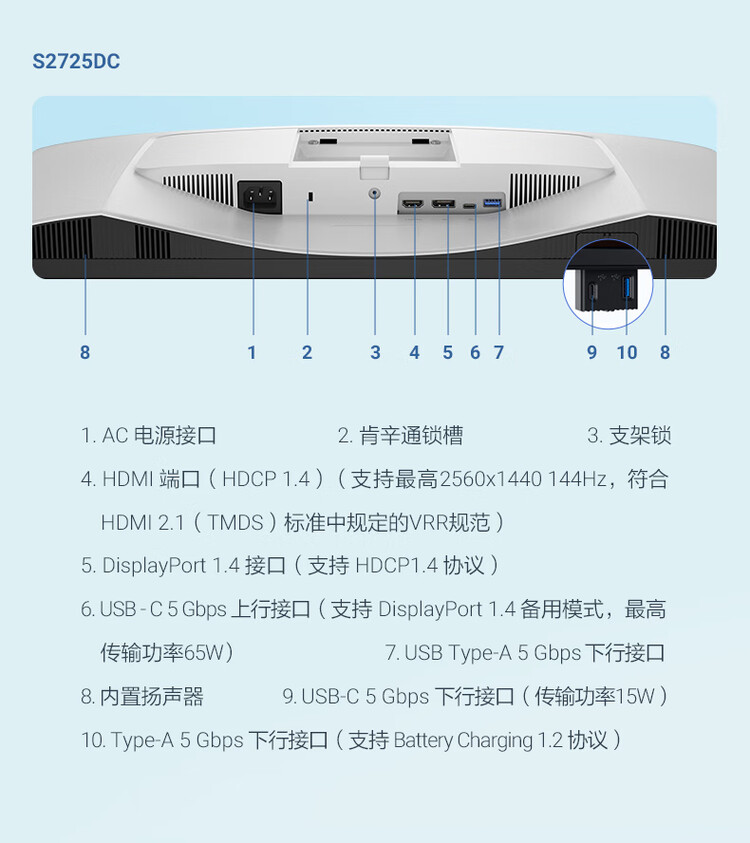 S2725DC

8 1 2 3 4 5 6 7 9 10 8

1. AC 电源接口　2. 肯辛通锁槽　3. 支架锁

4. HDMI 端口（HDCP 1.4）（支持最高2560x1440 144Hz，符合 HDMI 2.1（TMDS）标准中规定的VRR规范）

5. DisplayPort 1.4 接口（支持 HDCP1.4 协议）

6. USB - C 5 Gbps 上行接口（支持 DisplayPort 1.4 备用模式，最高传输功率65W）　7. USB Type-A 5 Gbps 下行接口

8. 内置扬声器　9. USB-C 5 Gbps 下行接口（传输功率15W）

10. Type-A 5 Gbps 下行接口（支持 Battery Charging 1.2 协议）