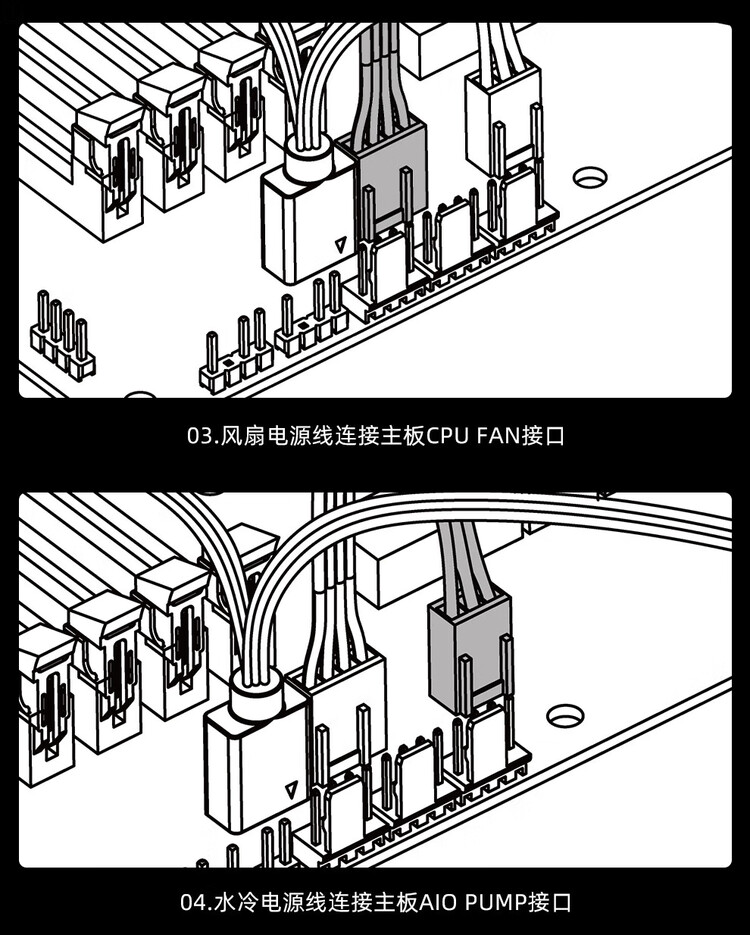 03.风扇电源线连接主板CPU FAN接口

04.水冷电源线连接主板AIO PUMP接口