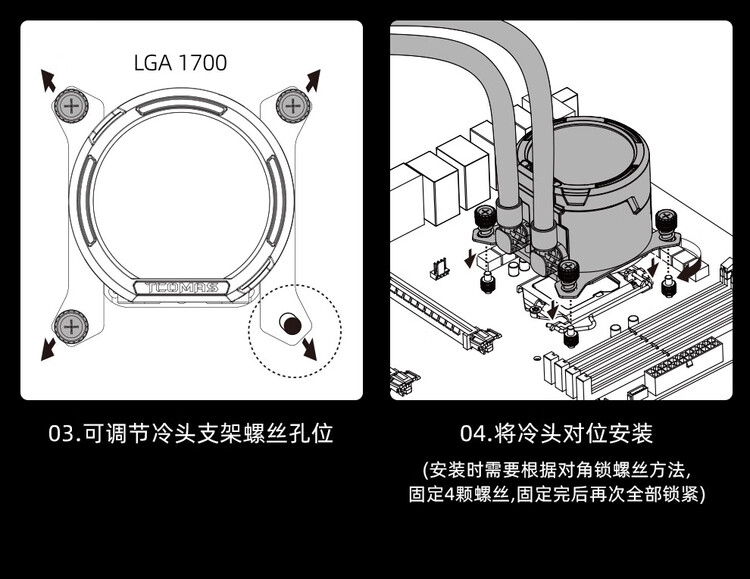 LGA 1700

TLOMAS

03.可调节冷头支架螺丝孔位

04.将冷头对位安装

(安装时需要根据对角锁螺丝方法,
固定4颗螺丝,固定完后再次全部锁紧)